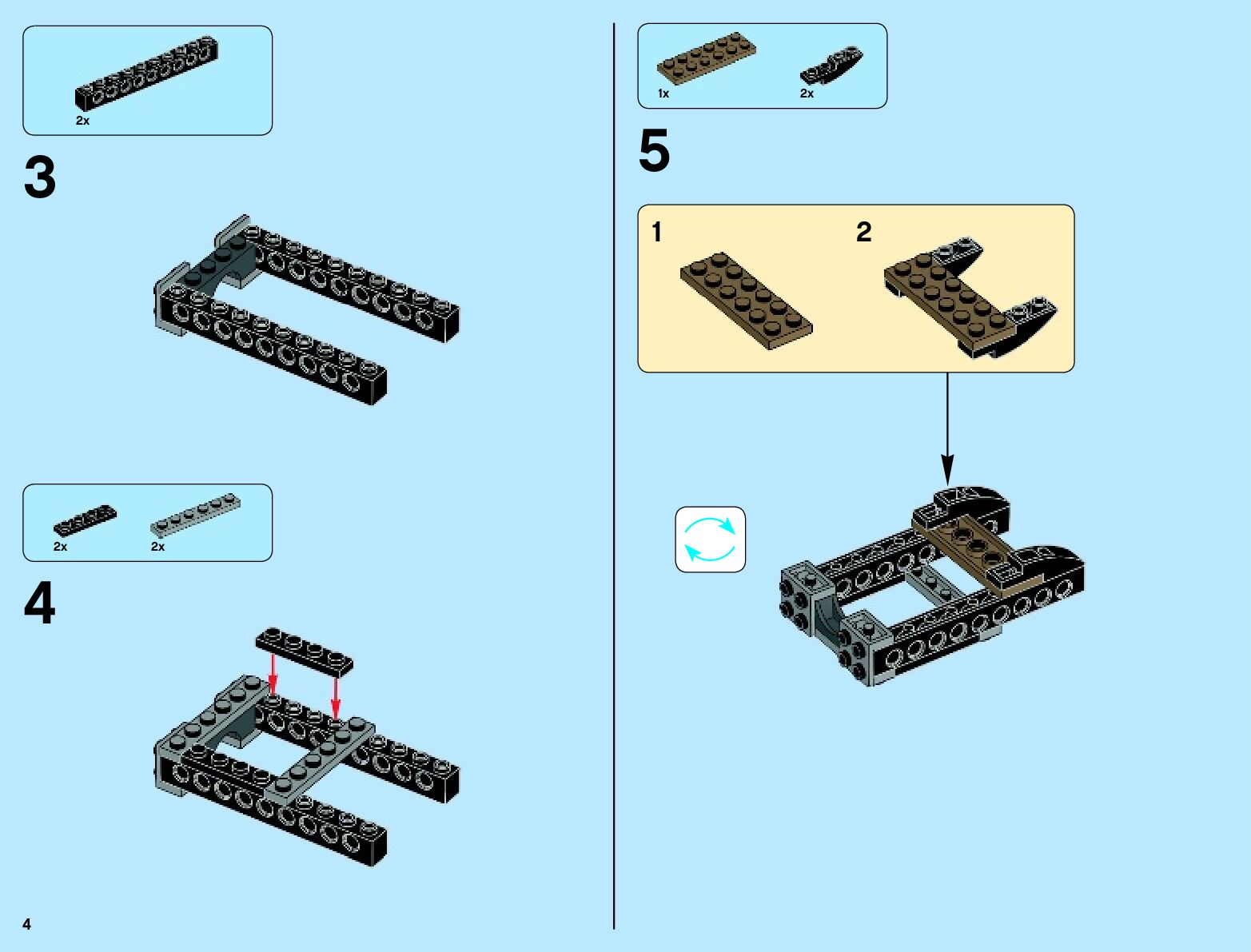 2x

3

2x 2x

4

4

1x 2x

5

1 2