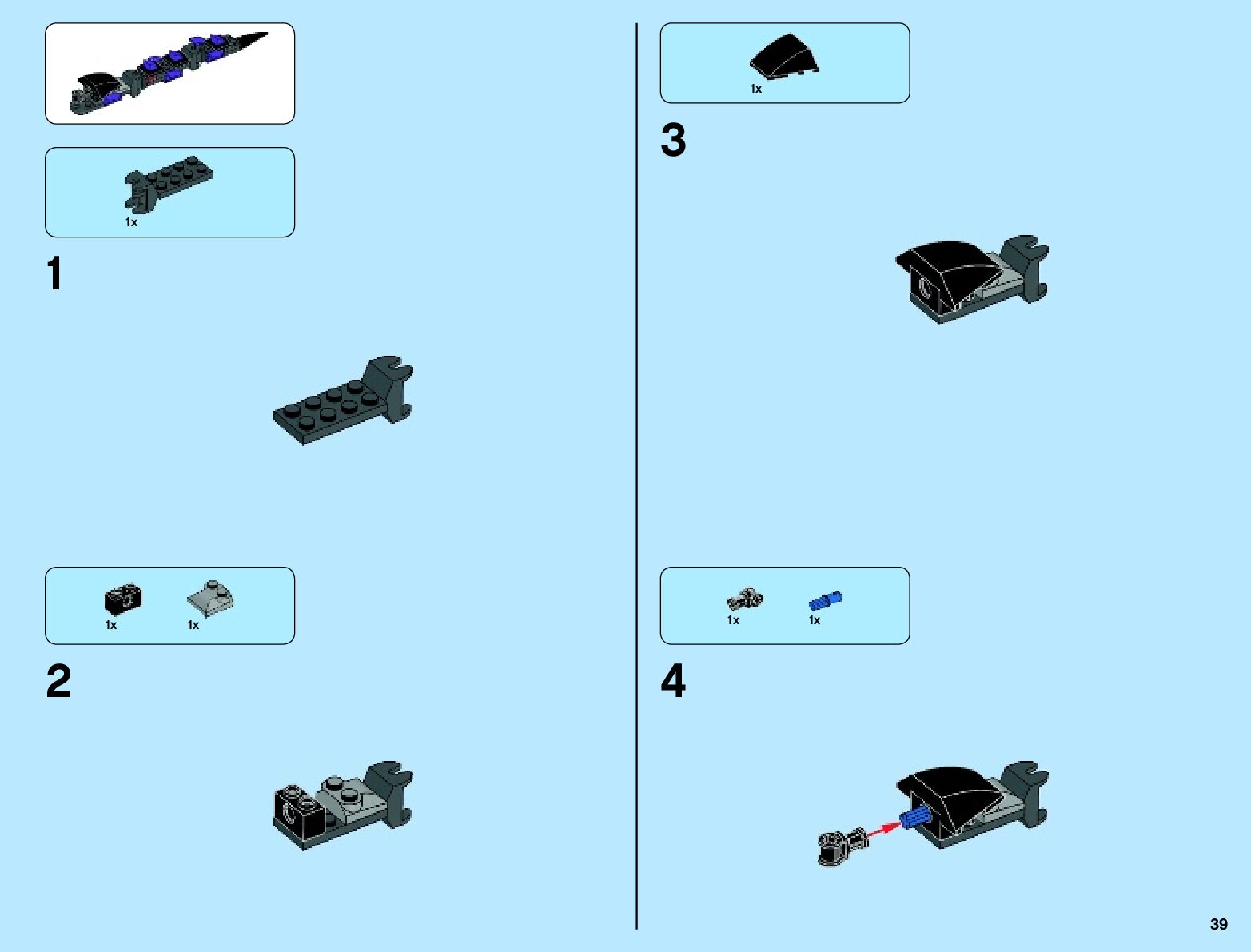 1x

1

1x 1x

2

1x

3

1x 1x

4

39