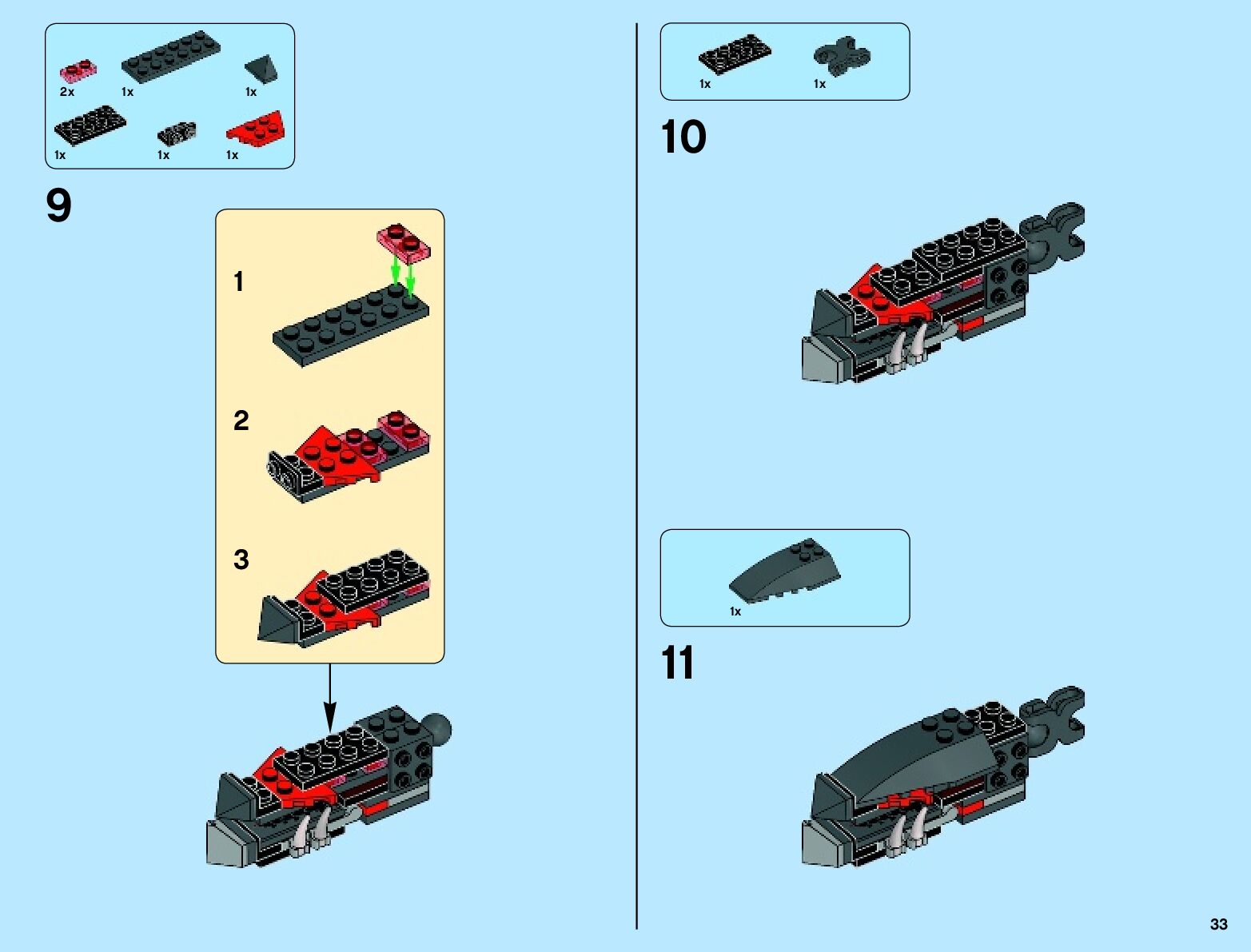 2x 1x 1x
1x 1x 1x

9

1

2

3

1x 1x

10

1x

11

33