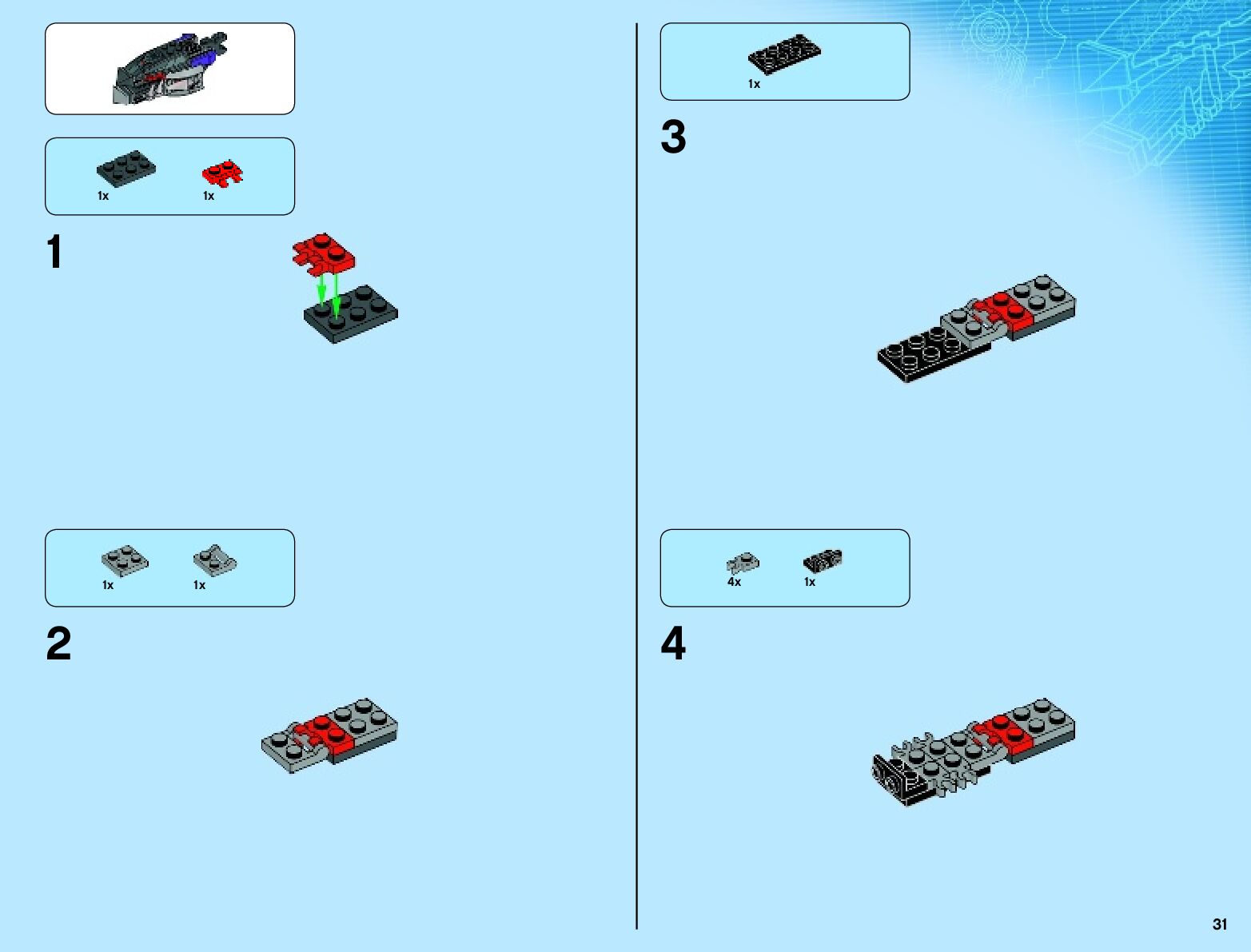 1x 1x

1

1x 1x

2

1x

3

4x 1x

4

31