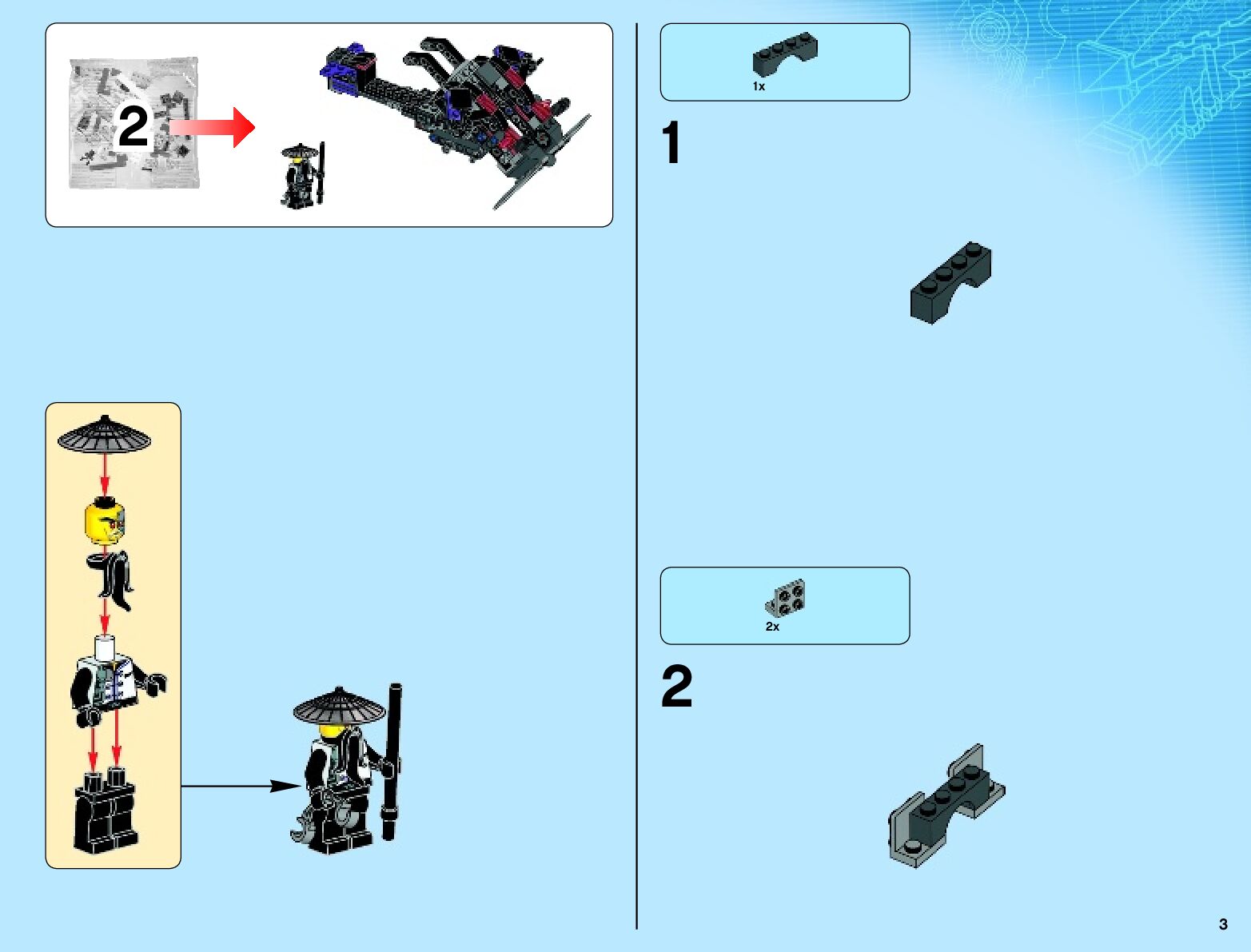 2

1x

1

2x

2

3