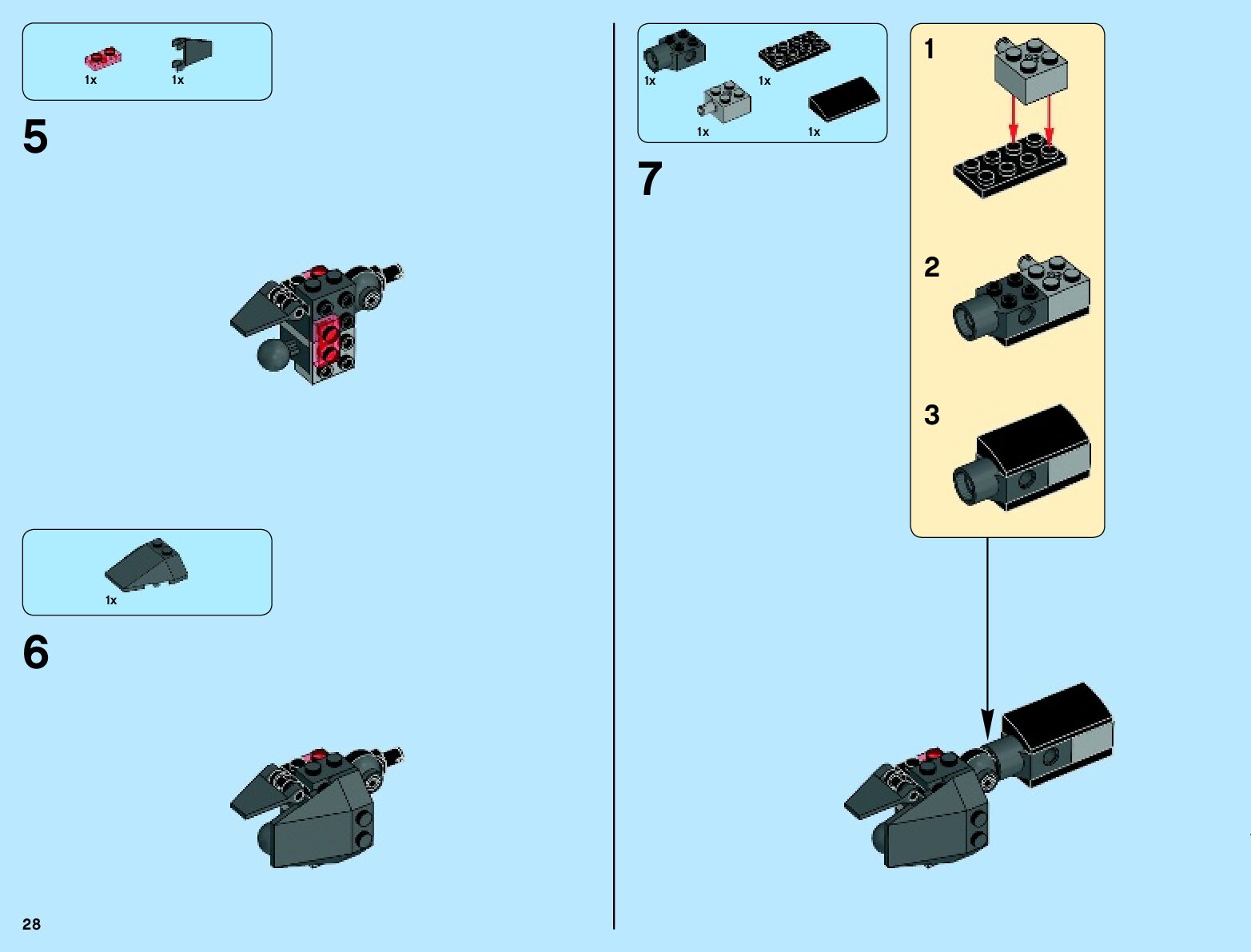 1x 1x

5

1x

6

28

1x 1x
1x 1x

7

1

2

3