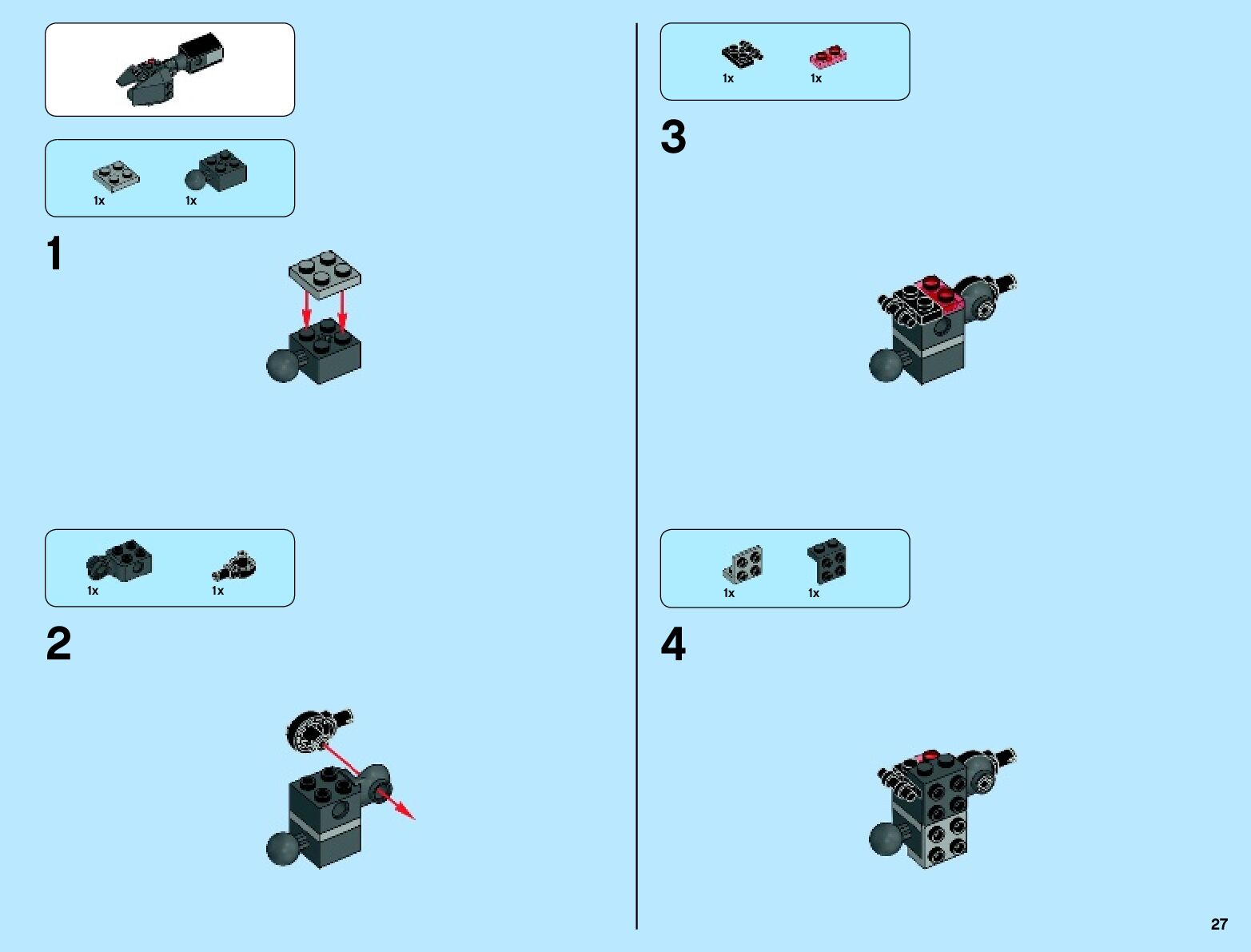 1x 1x

1

1x 1x

2

1x 1x

3

1x 1x

4

27