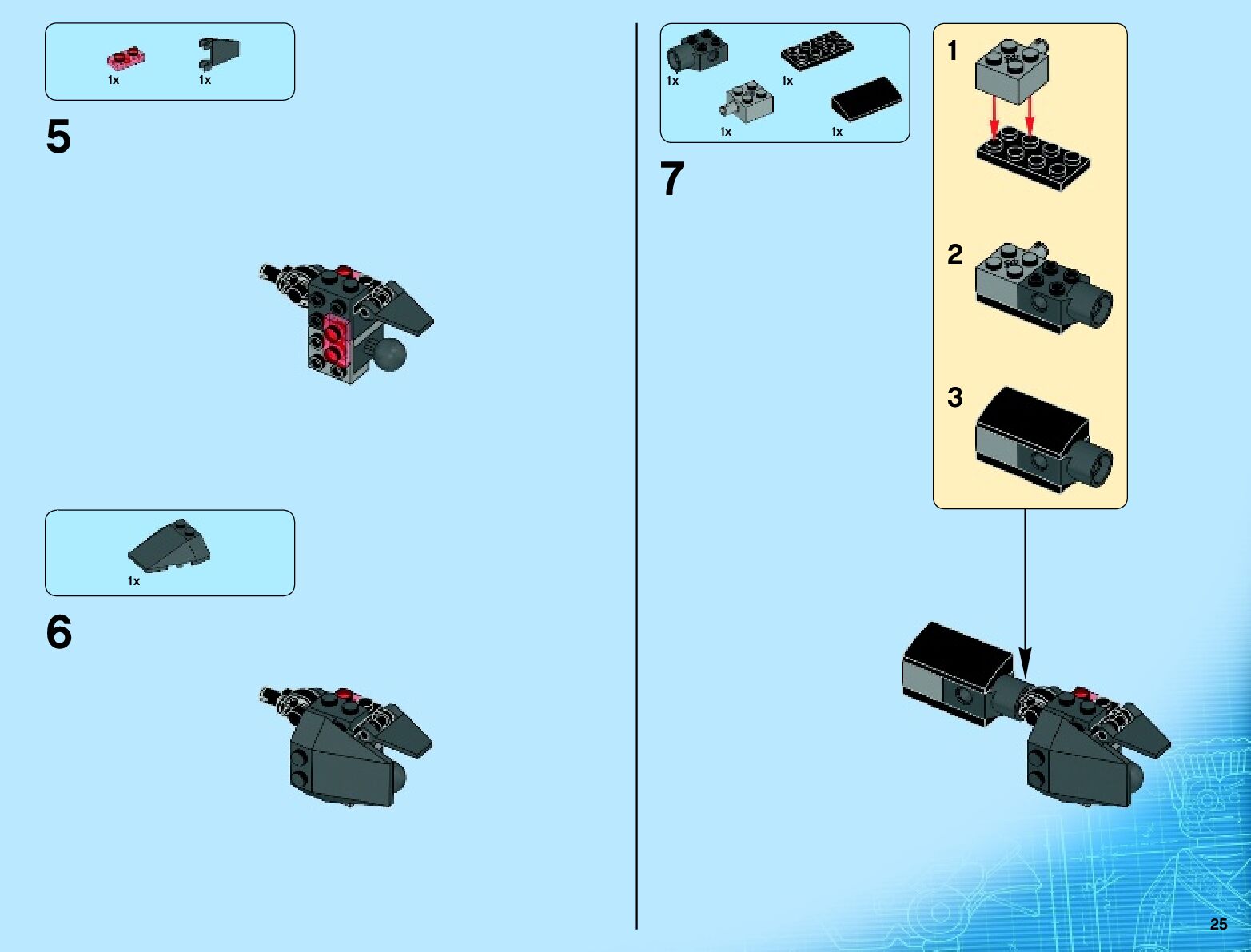 1x 1x

5

1x

6

1x 1x
1x 1x

7

1

2

3

25