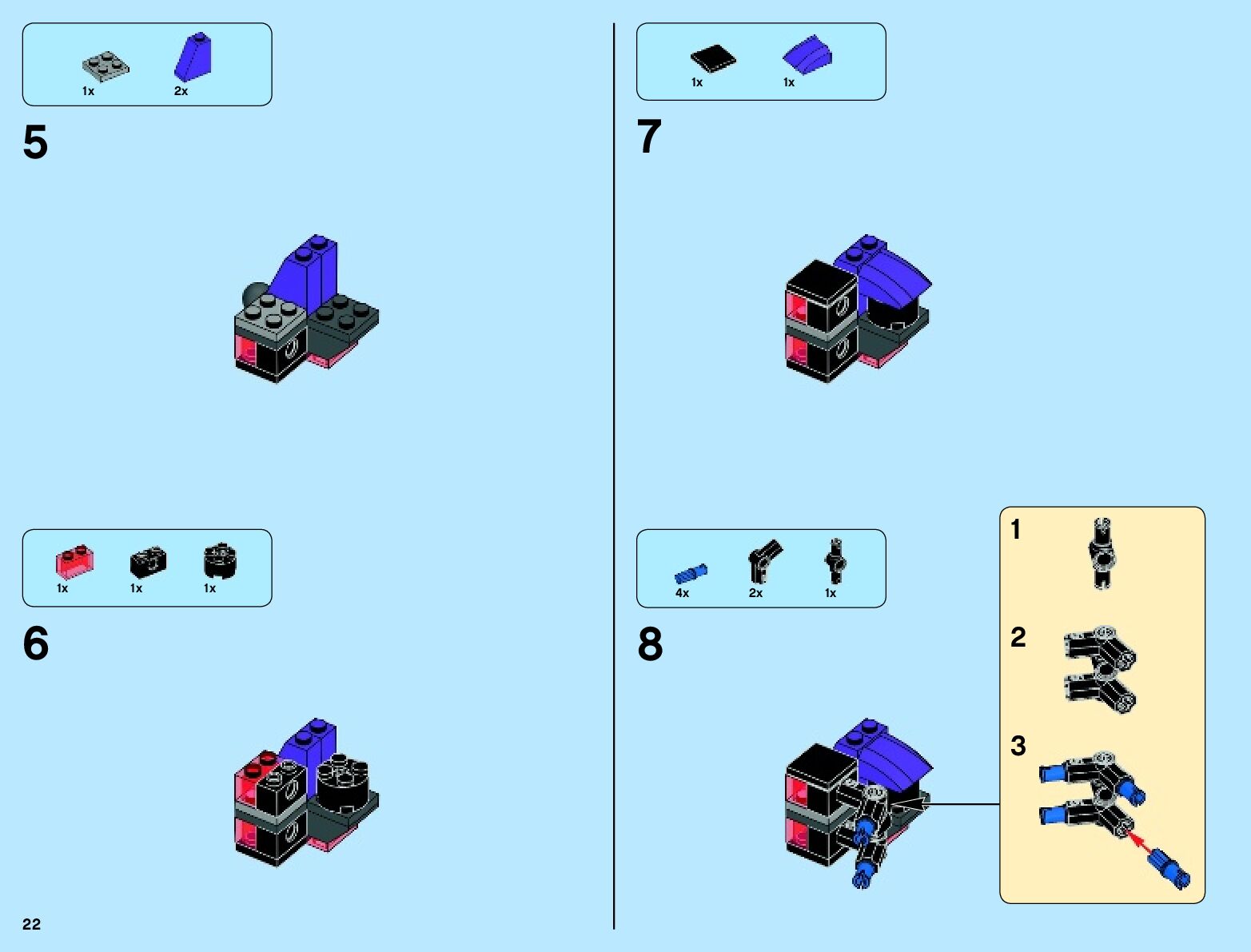 1x 2x

5

1x 1x 1x

6

22

1x 1x

7

4x 2x 1x

8

1

2

3