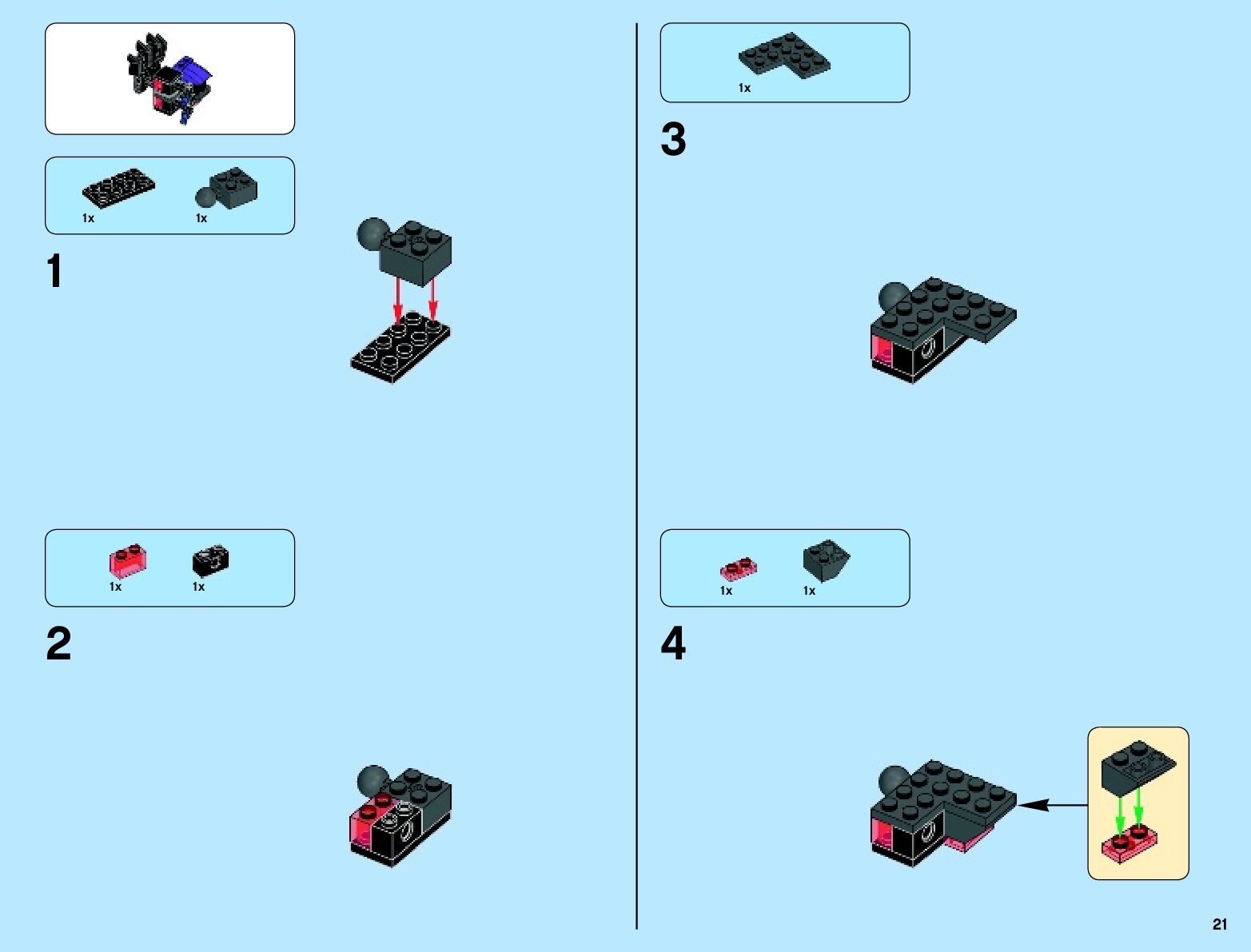 1x 1x

1

1x 1x

2

1x

3

1x 1x

4

21