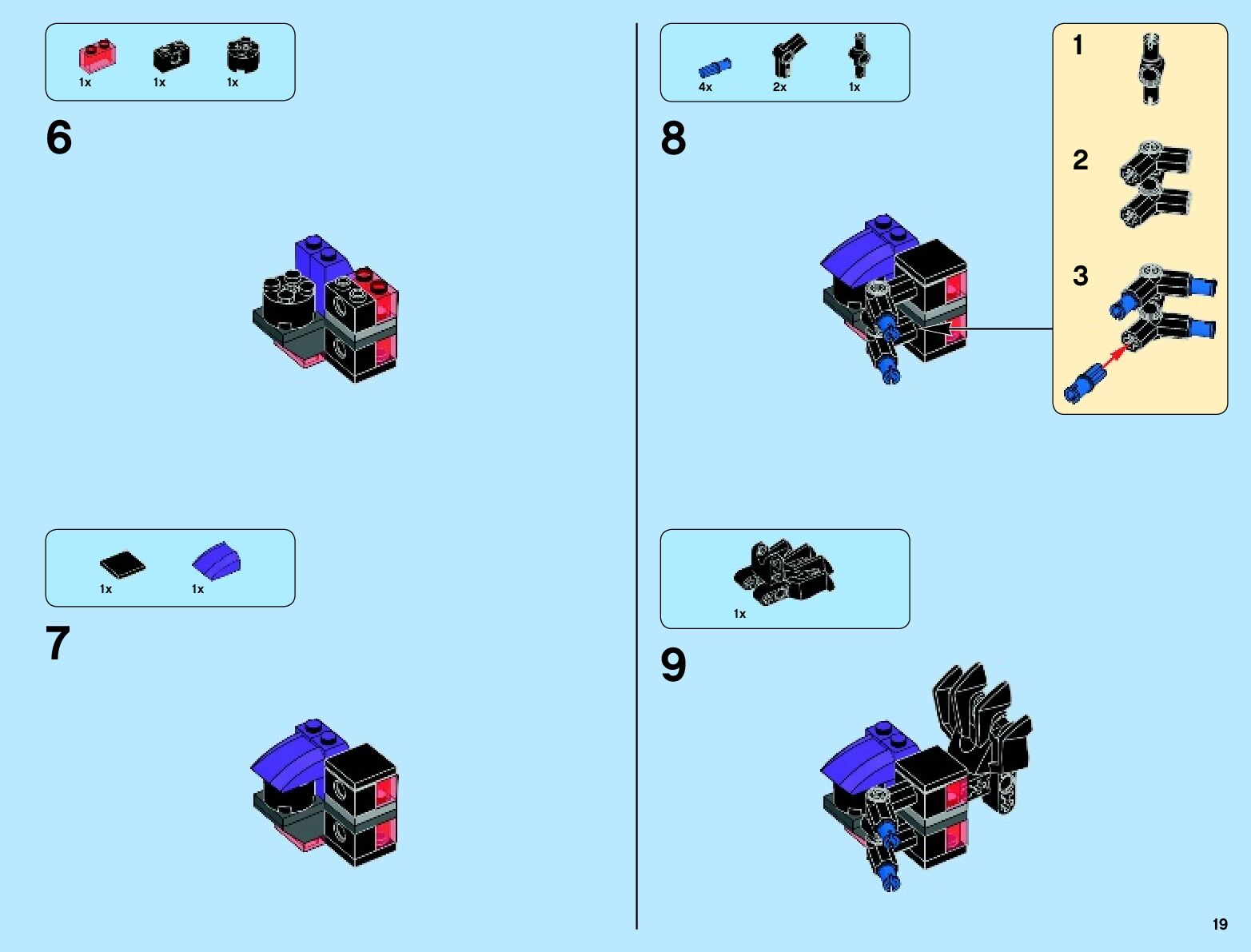 1x 1x 1x

6

1x 1x

7

4x 2x 1x

8

1

2

3

1x

9

19