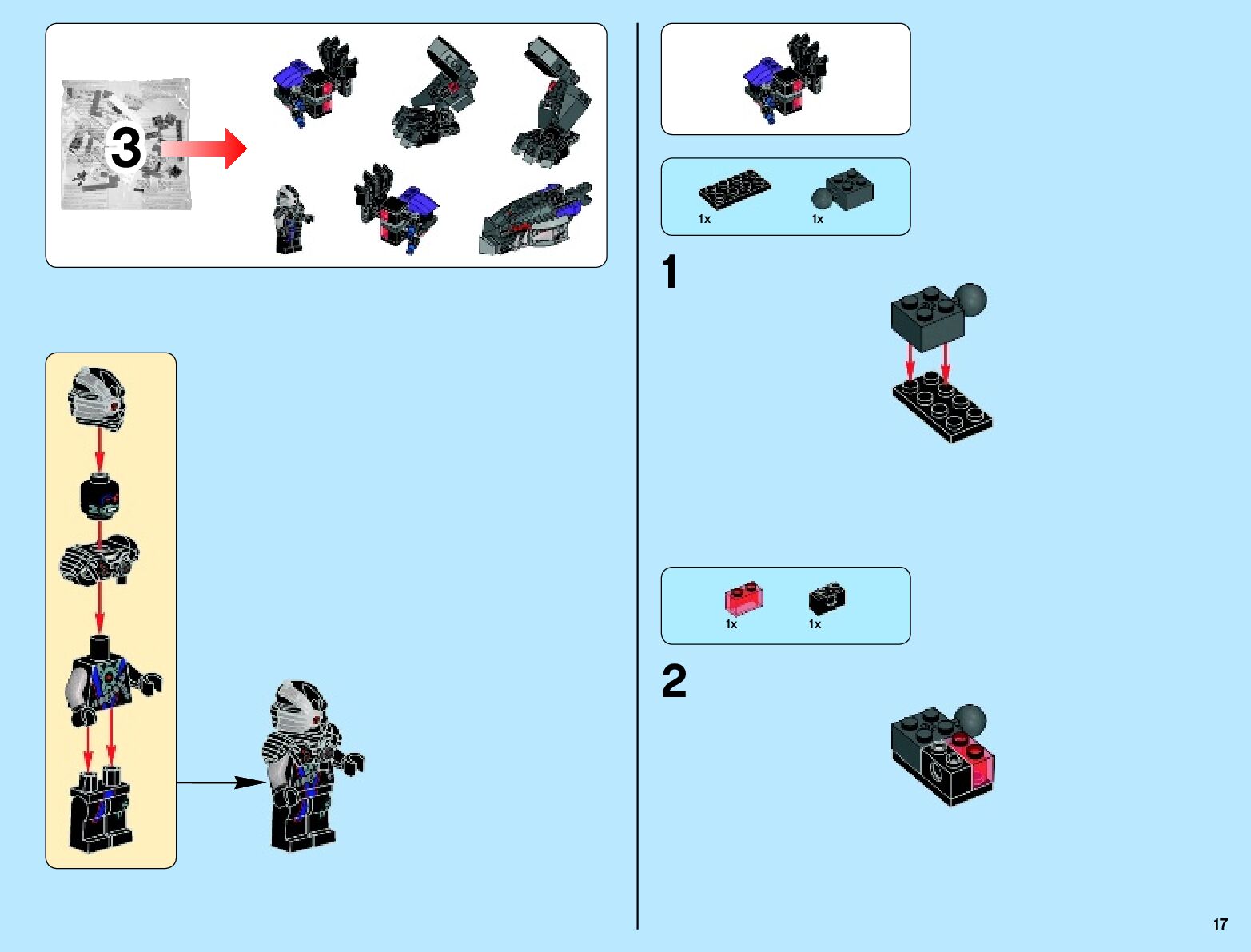 3

1x 1x

1

1x 1x

2

17