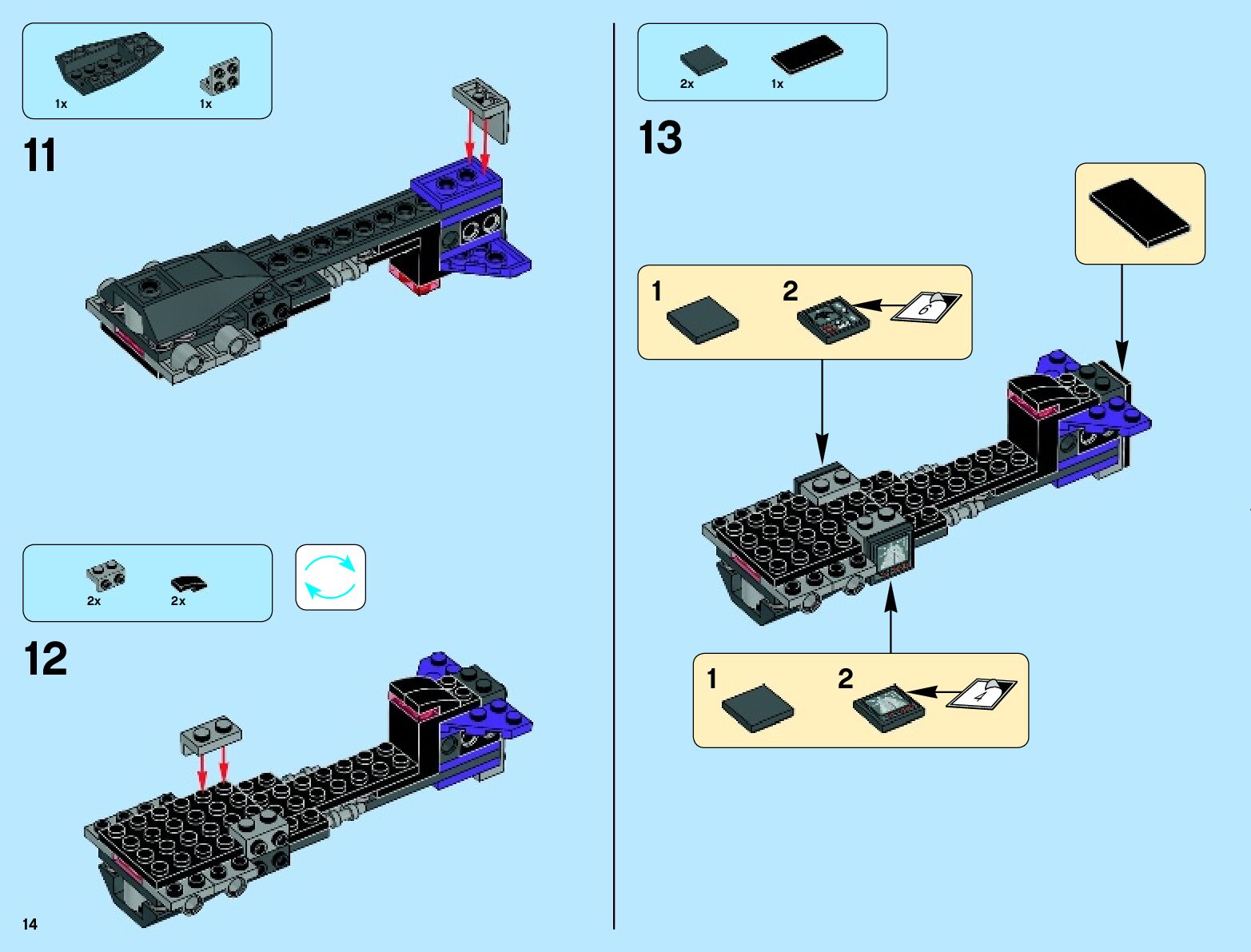 1x
1x

11

2x
2x

12

14

2x
1x

13

1
2
6

1
2
4