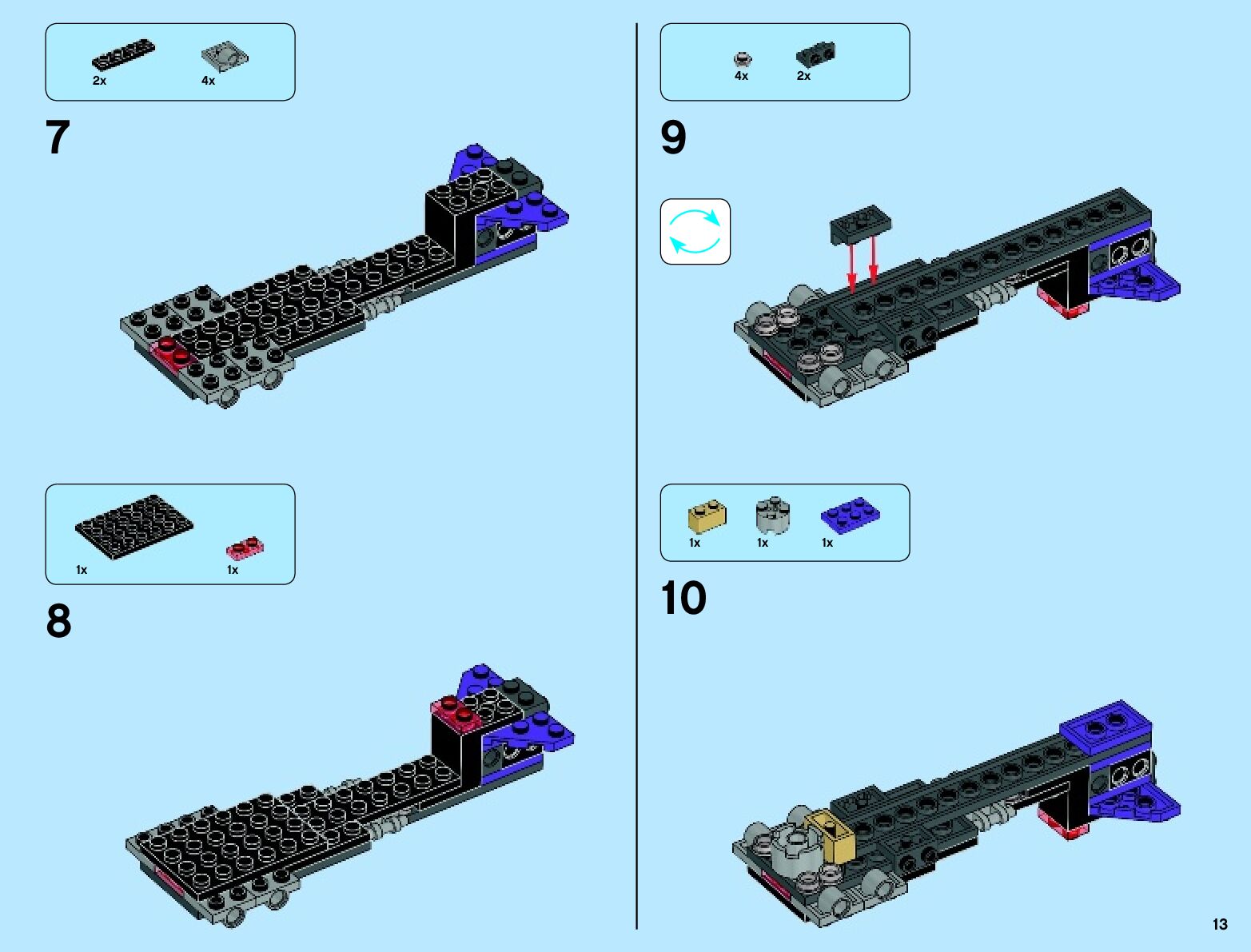 2x 4x

7

1x 1x

8

4x 2x

9

1x 1x 1x

10

13