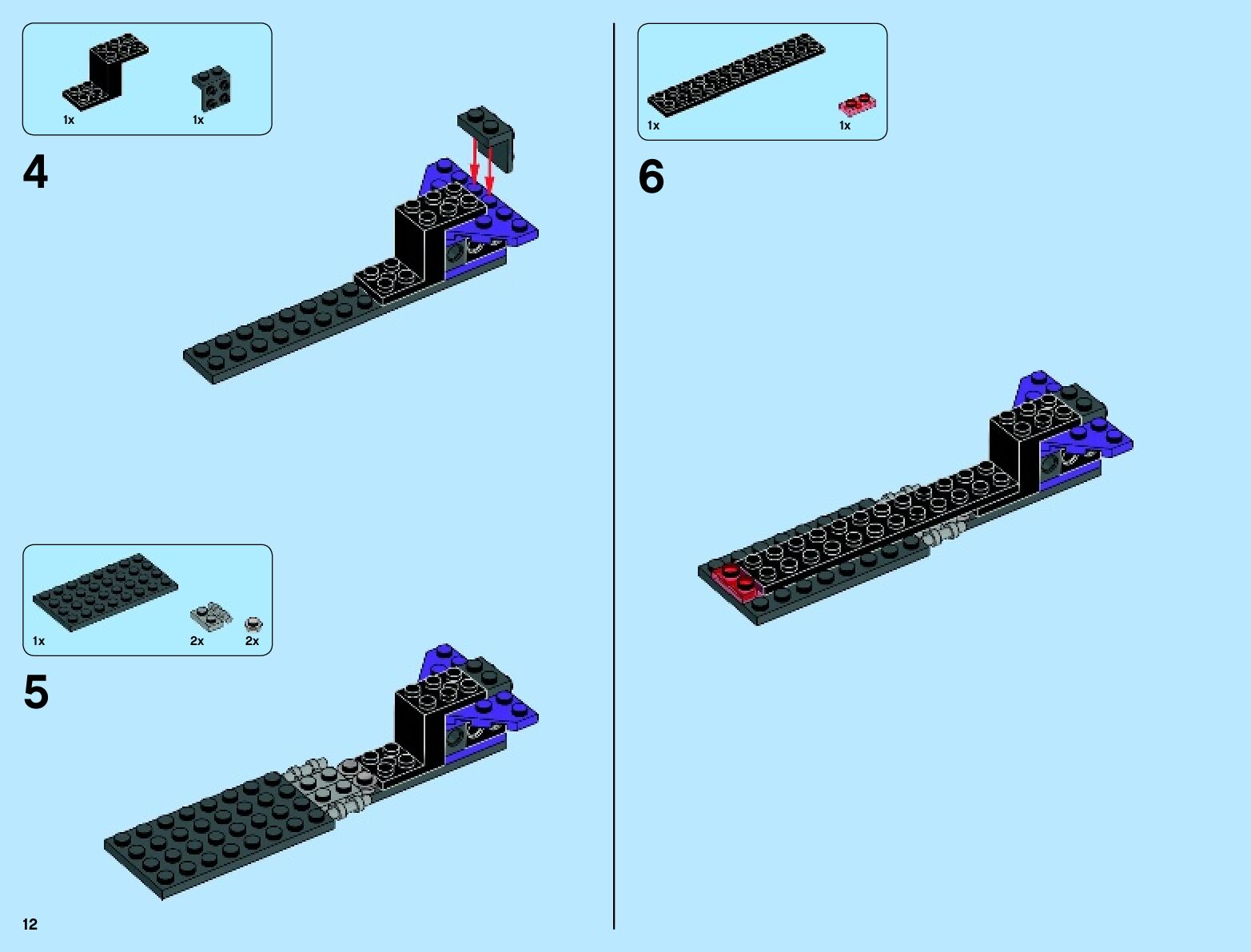 1x 1x

4

1x 2x 2x

5

12

1x 1x

6