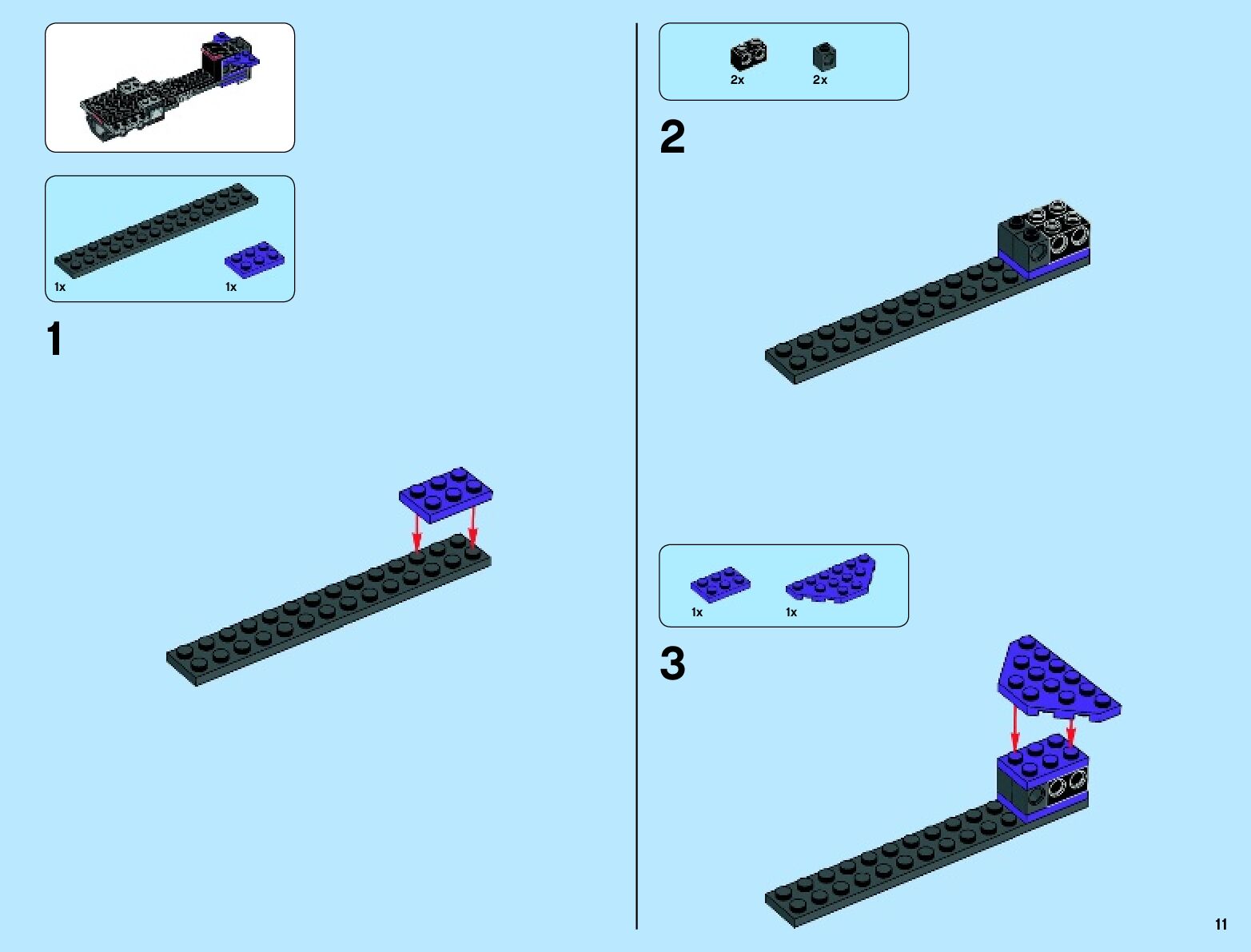 1x

1x

1

2x

2x

2

1x

1x

3

11