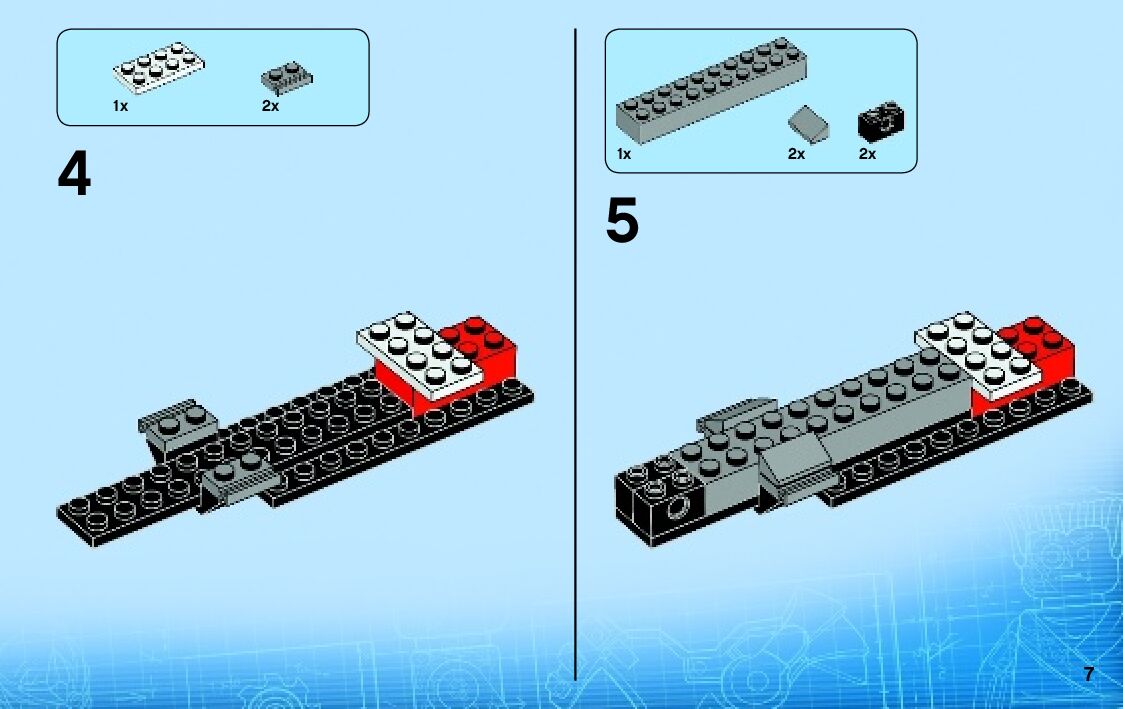 1x
2x

4

1x
2x
2x

5

7