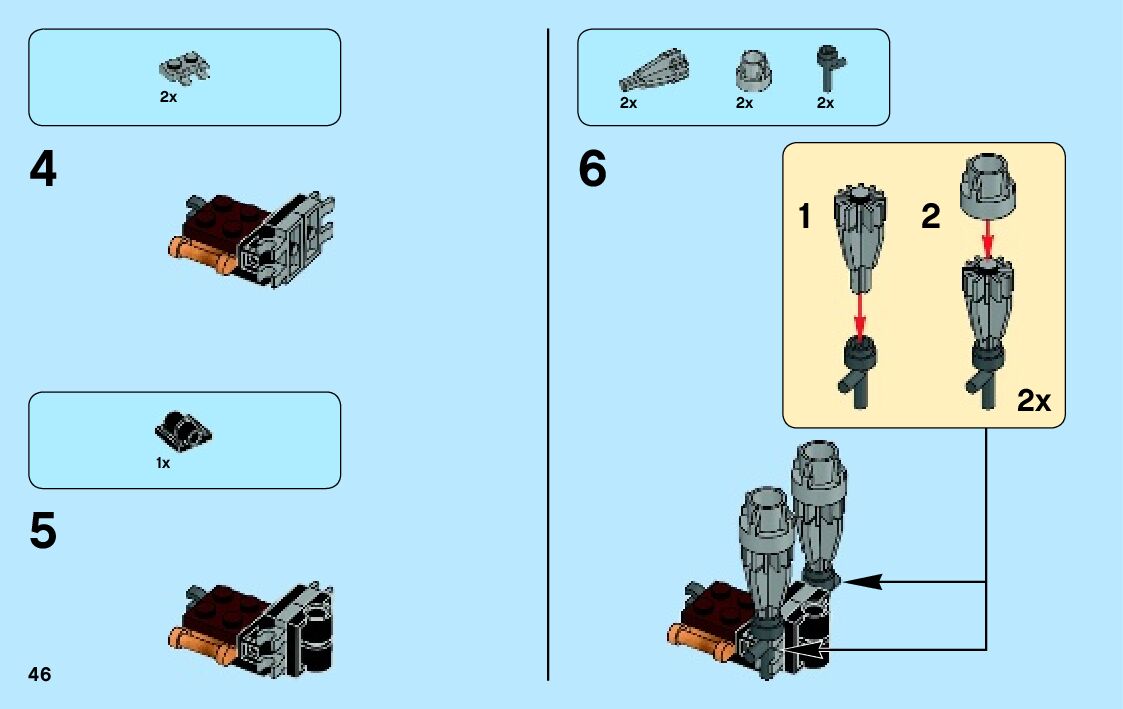 2x

4

1x

5

46

2x 2x 2x

6

1

2

2x