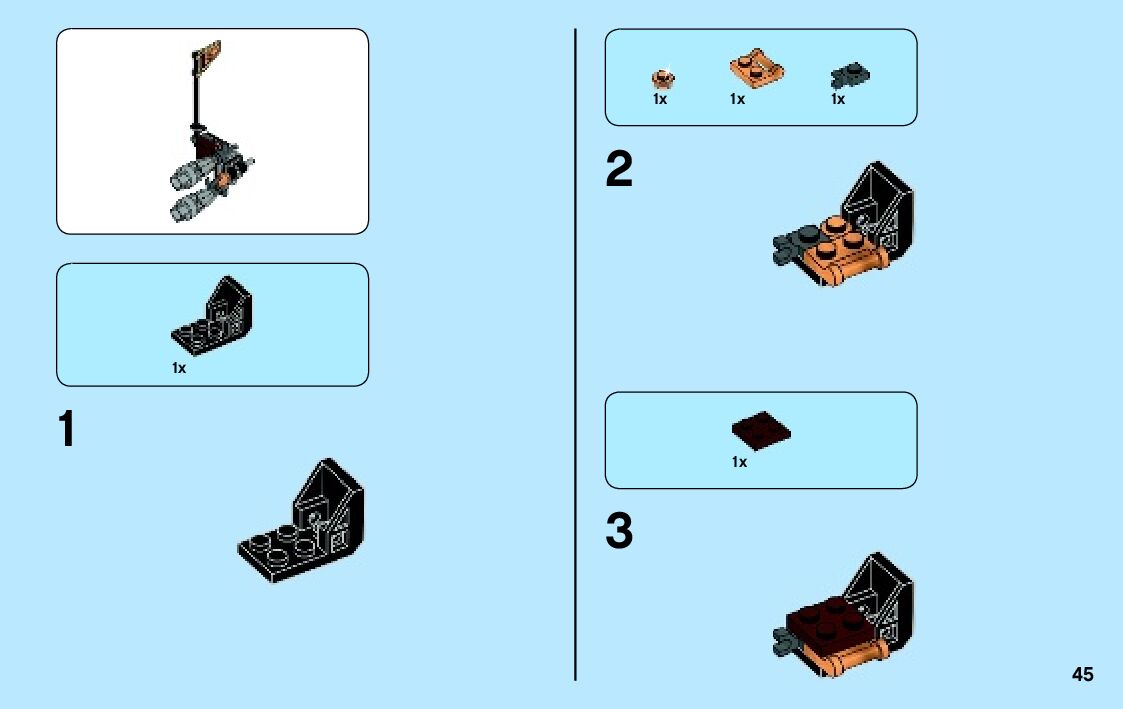 1x

1

1x 1x 1x

2

1x

3

45