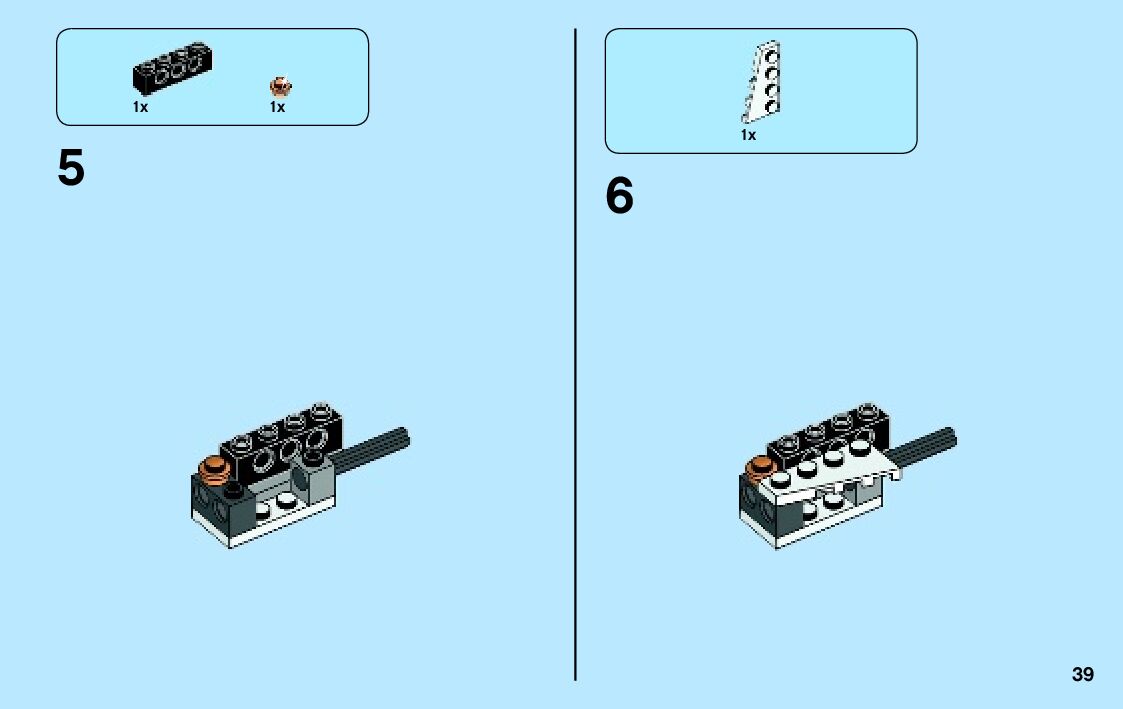 1x
1x

5

1x

6

39