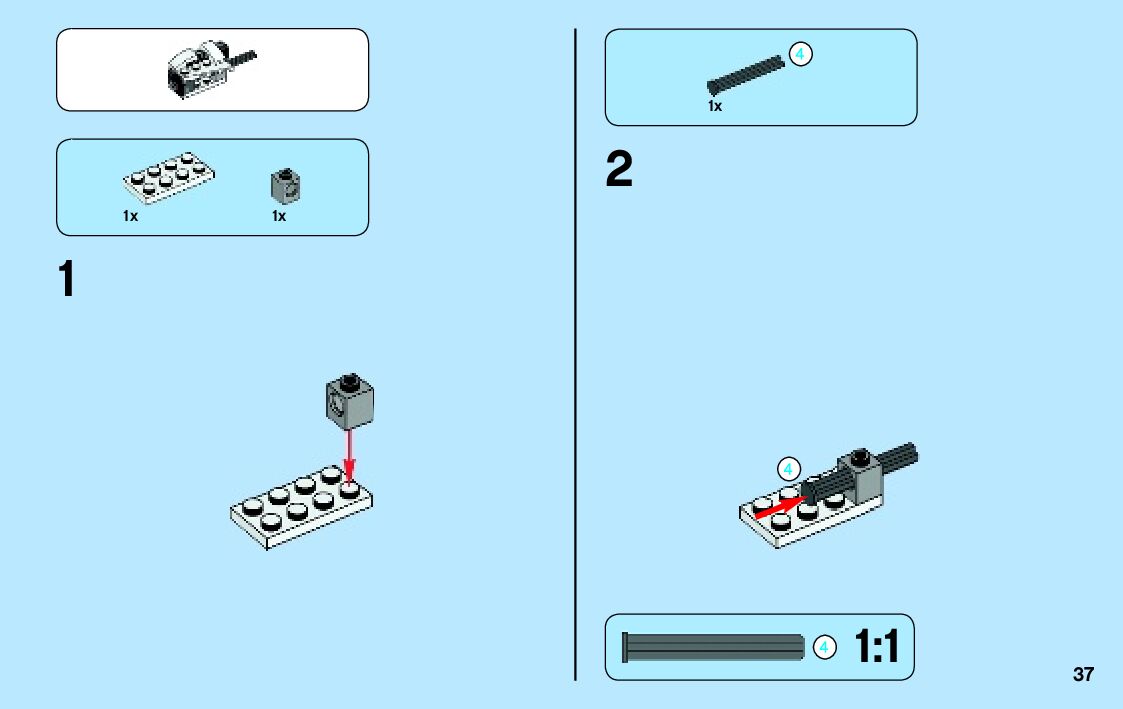 1x
1x

1

4
1x

2

4

4
1:1

37