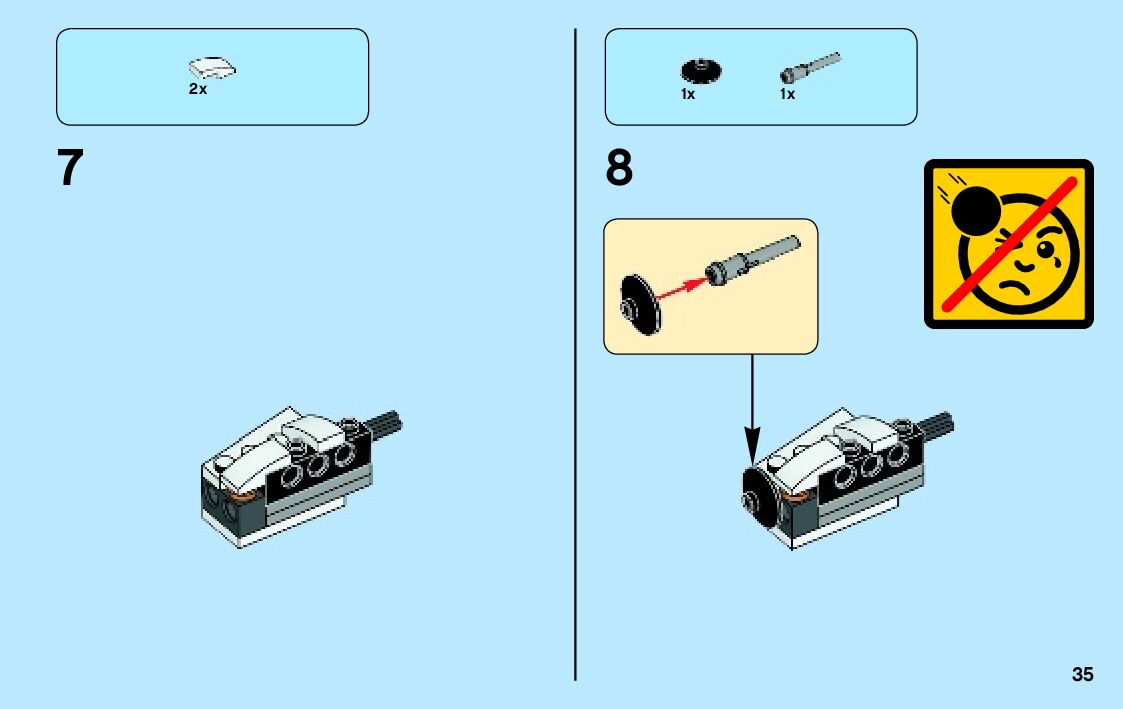 2x

7

1x 1x

8

35