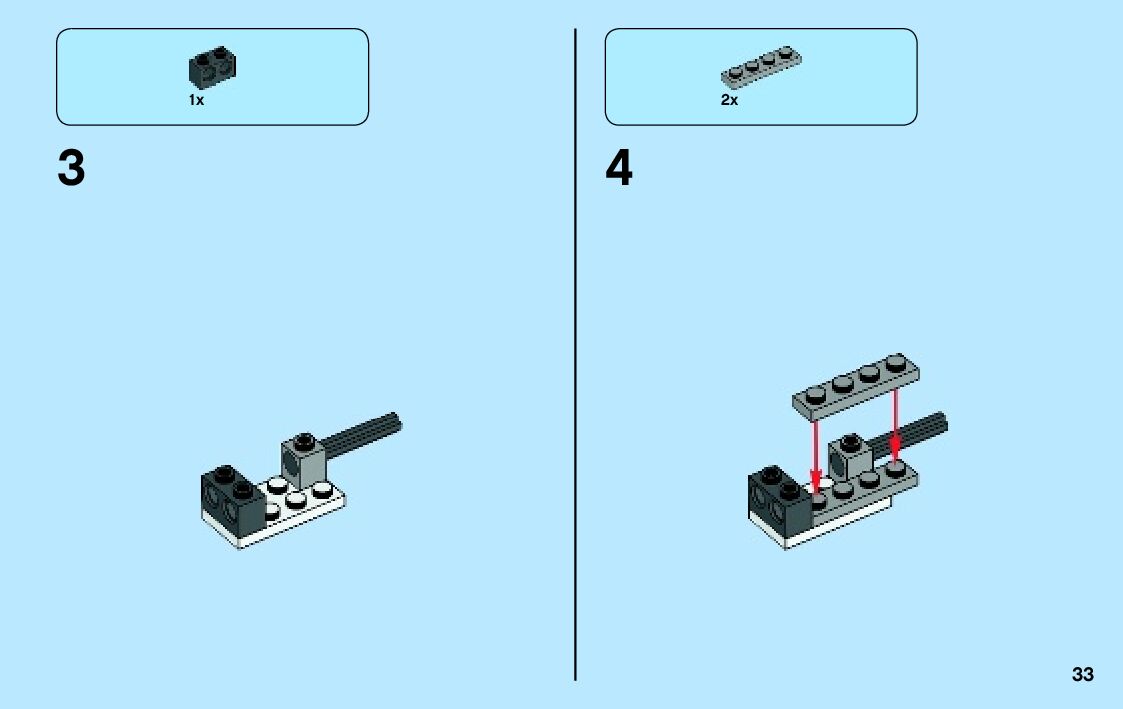 1x

3

2x

4

33