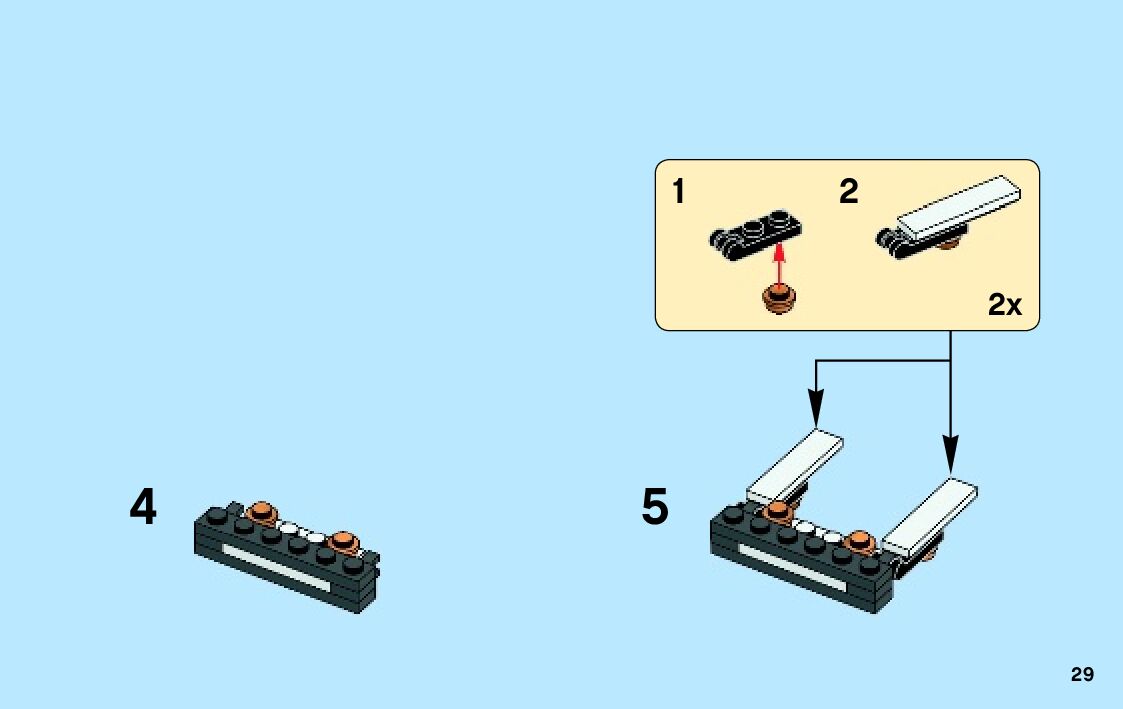 1
2
2x
4
5
29