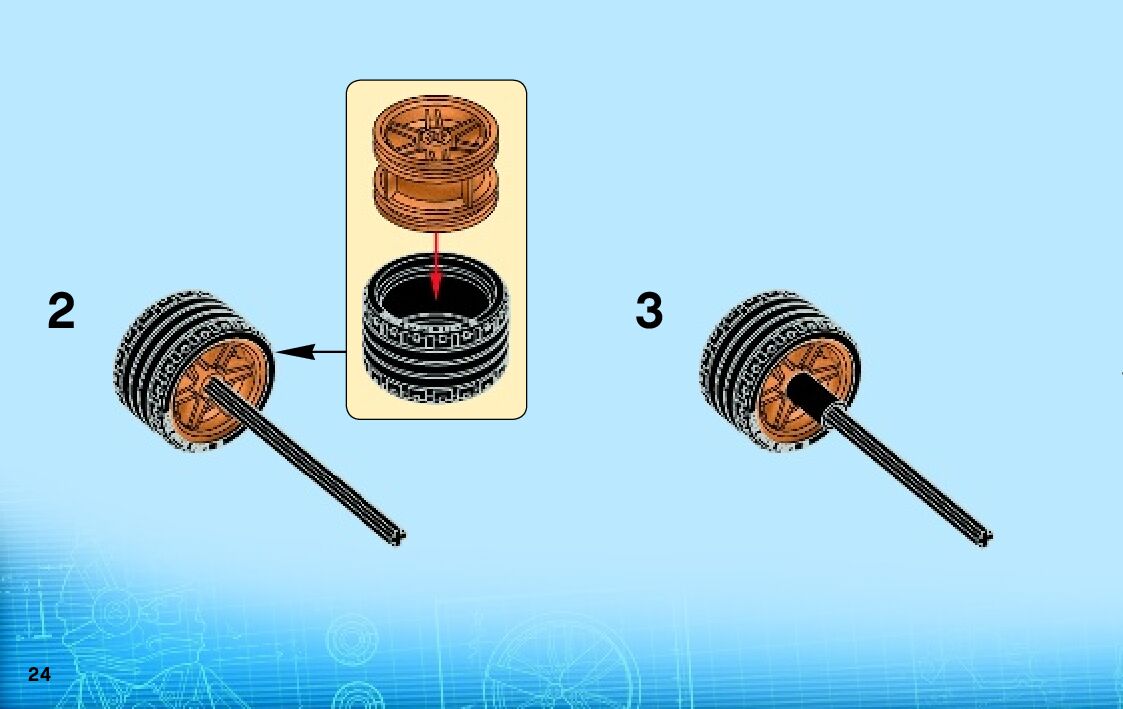 2

3

24