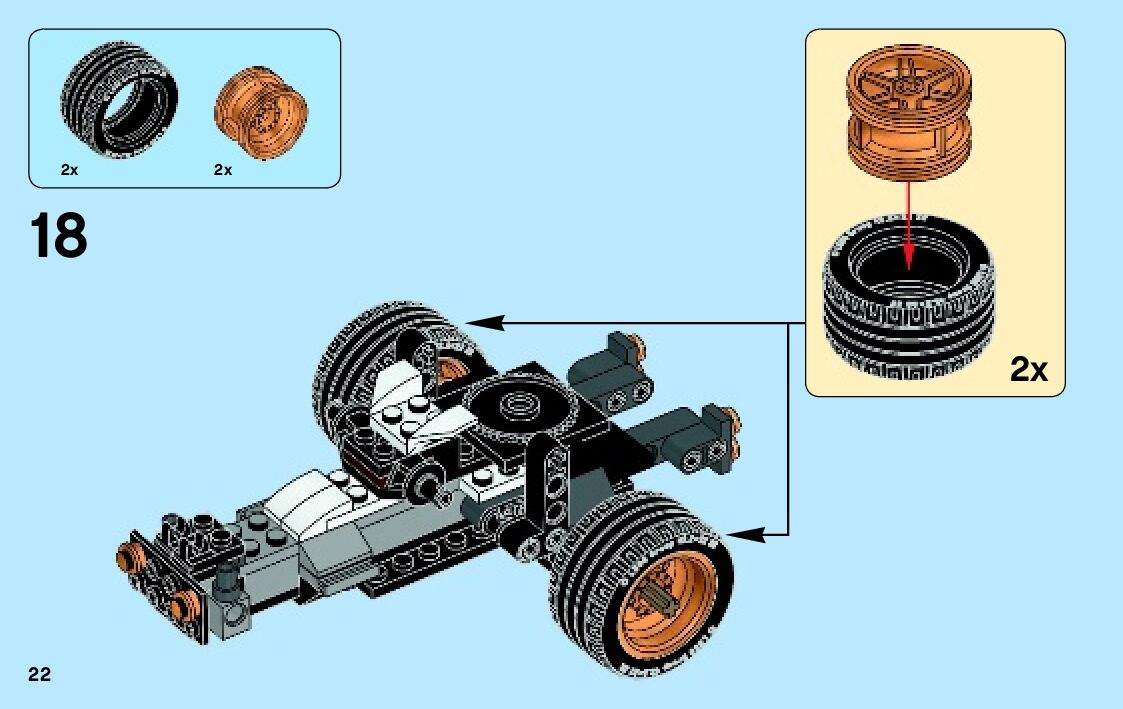 2x
2x

18

2x

22