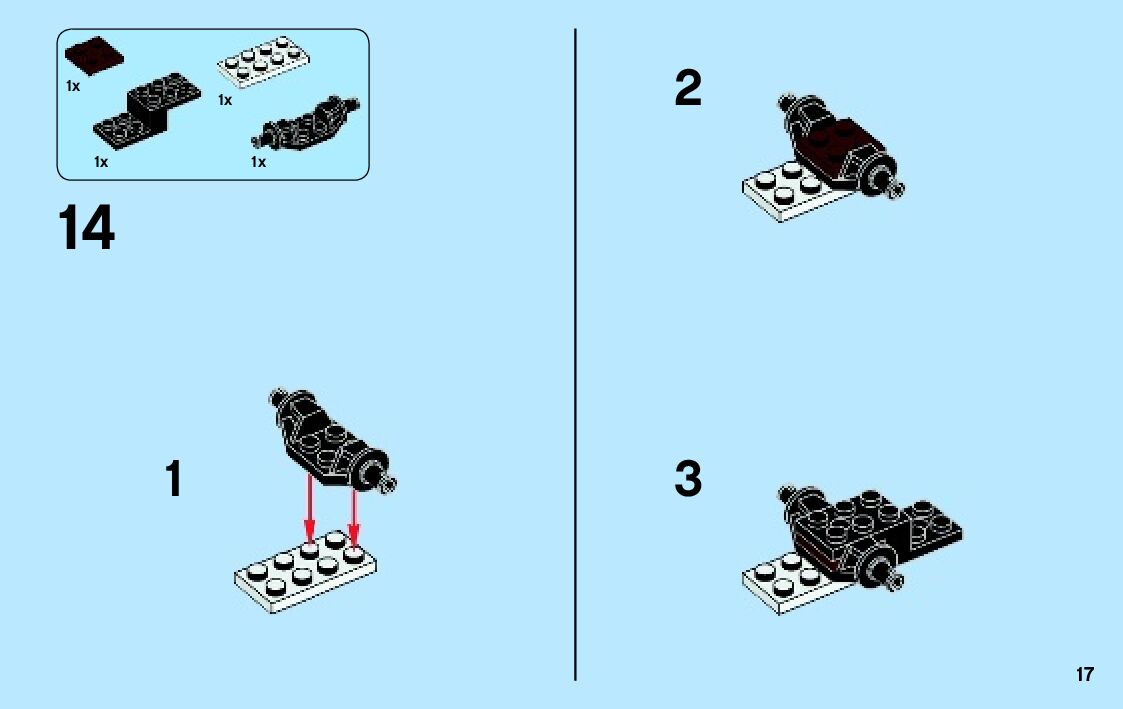 1x

1x

1x

1x

14

1

2

3

17