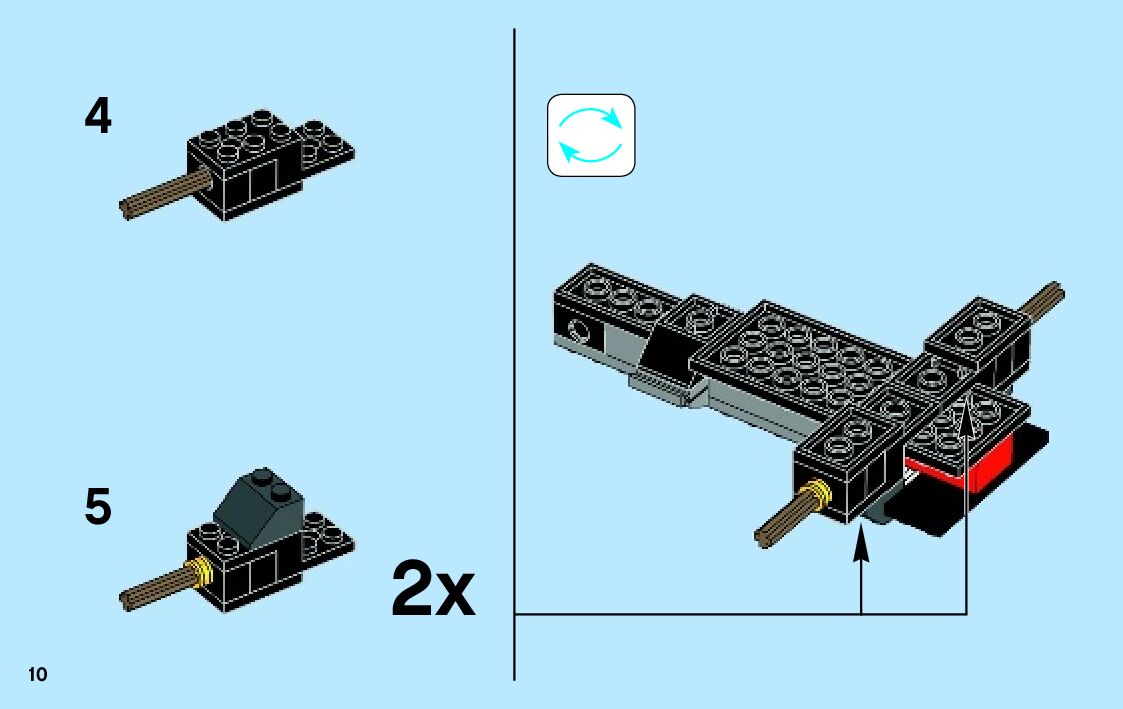 4

5

2x

10