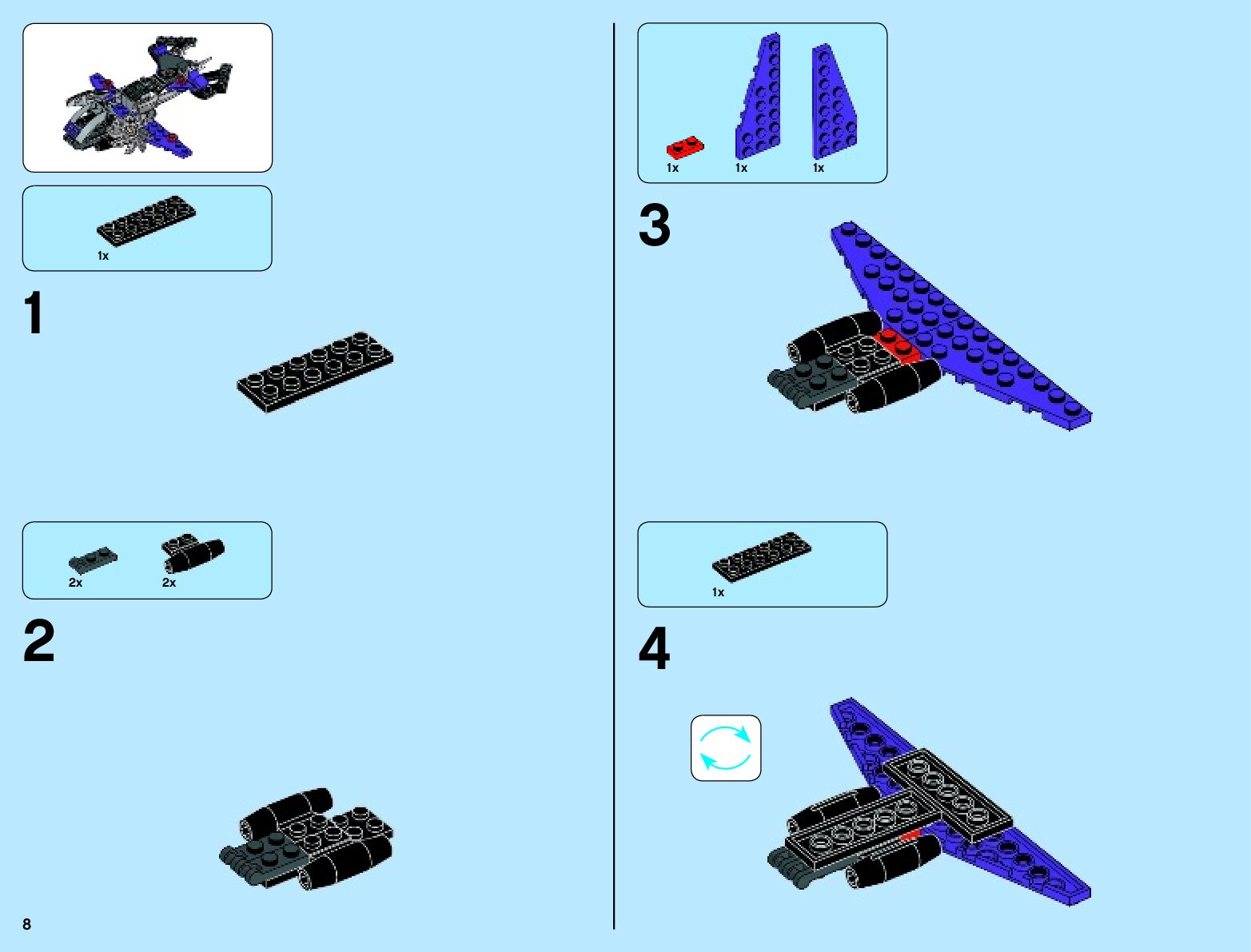 1x

1

2x 2x

2

8

1x 1x 1x

3

1x

4