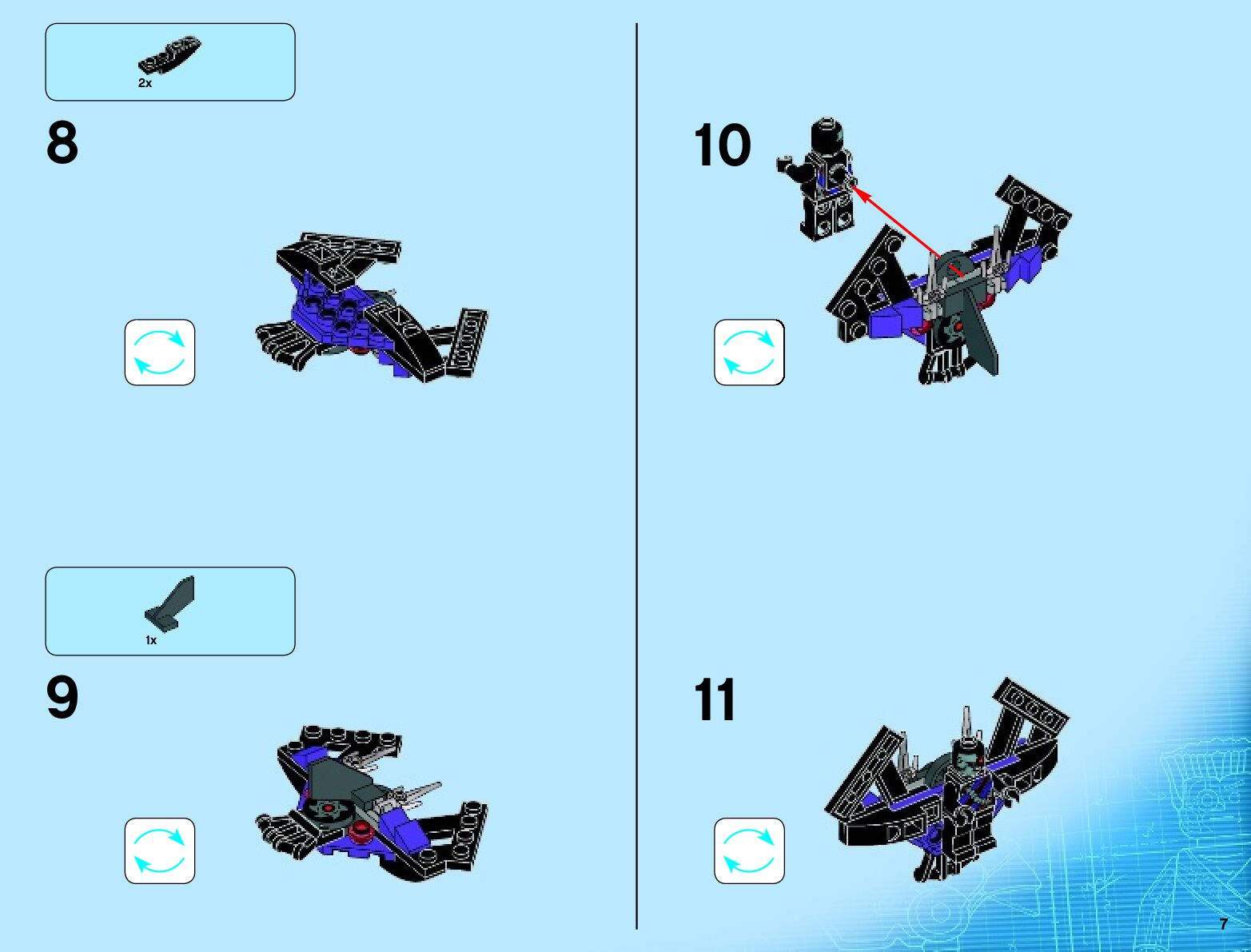 2x

8

1x

9

10

11

7