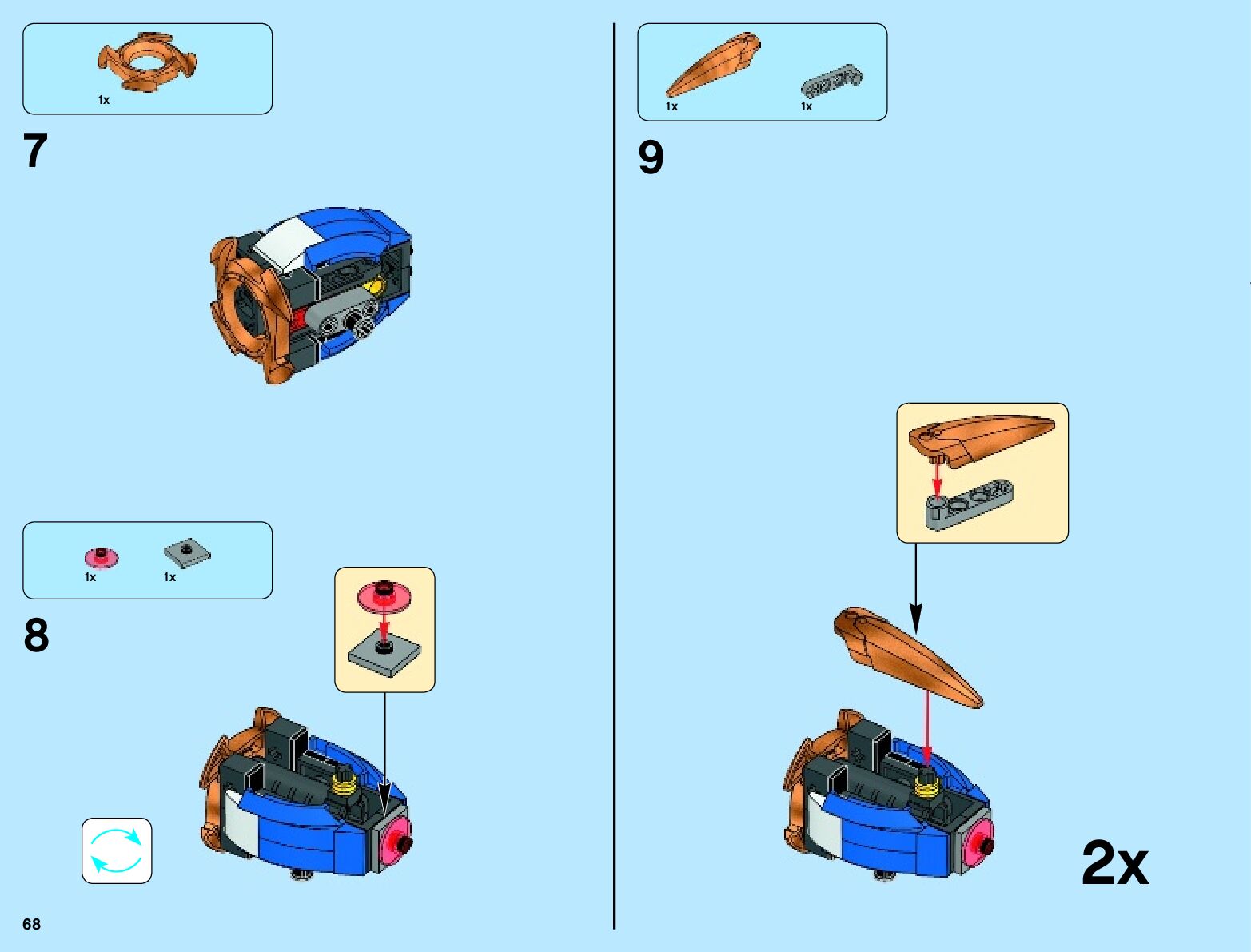 1x

7

1x 1x

8

68

1x 1x

9

2x