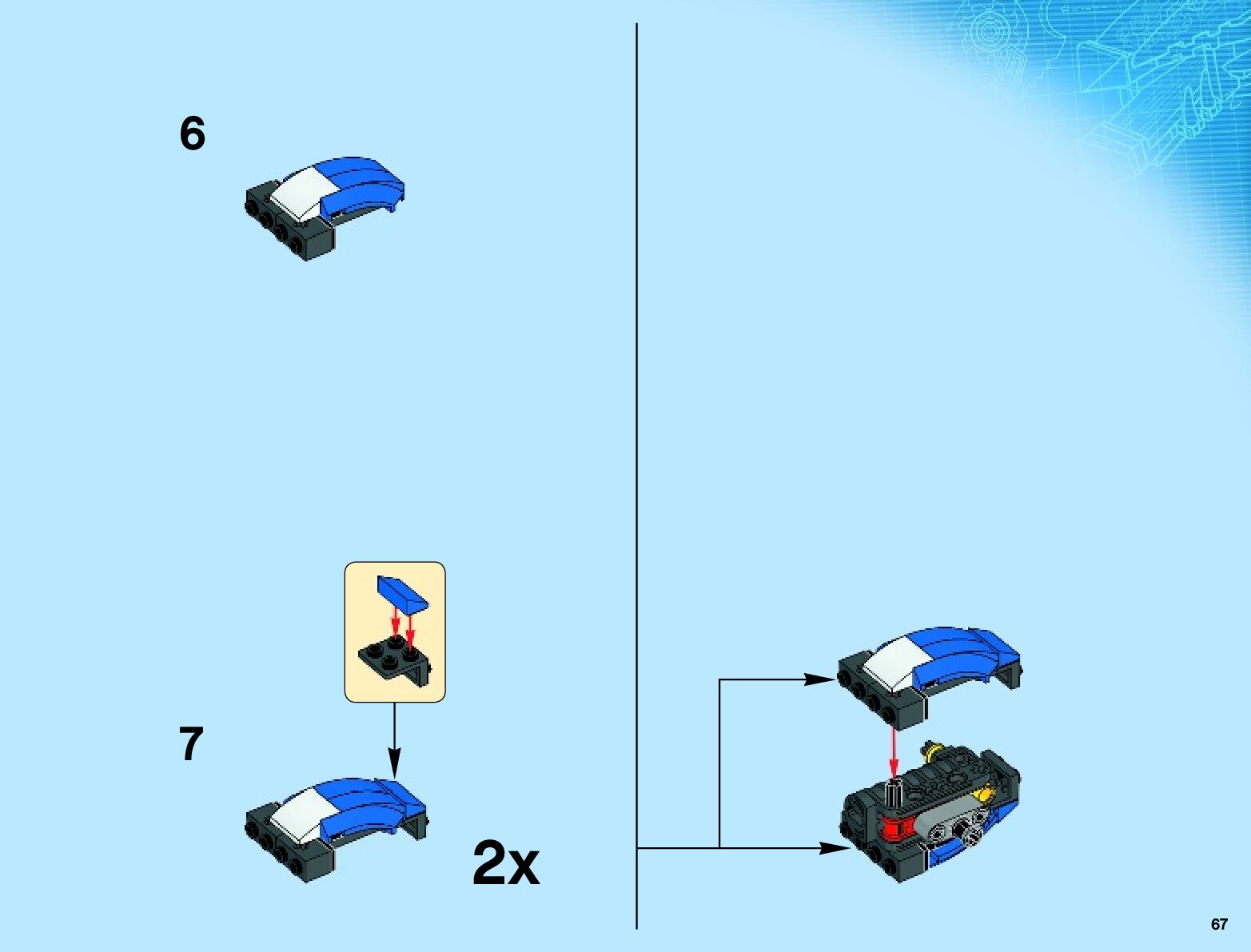 6

7

2x

67