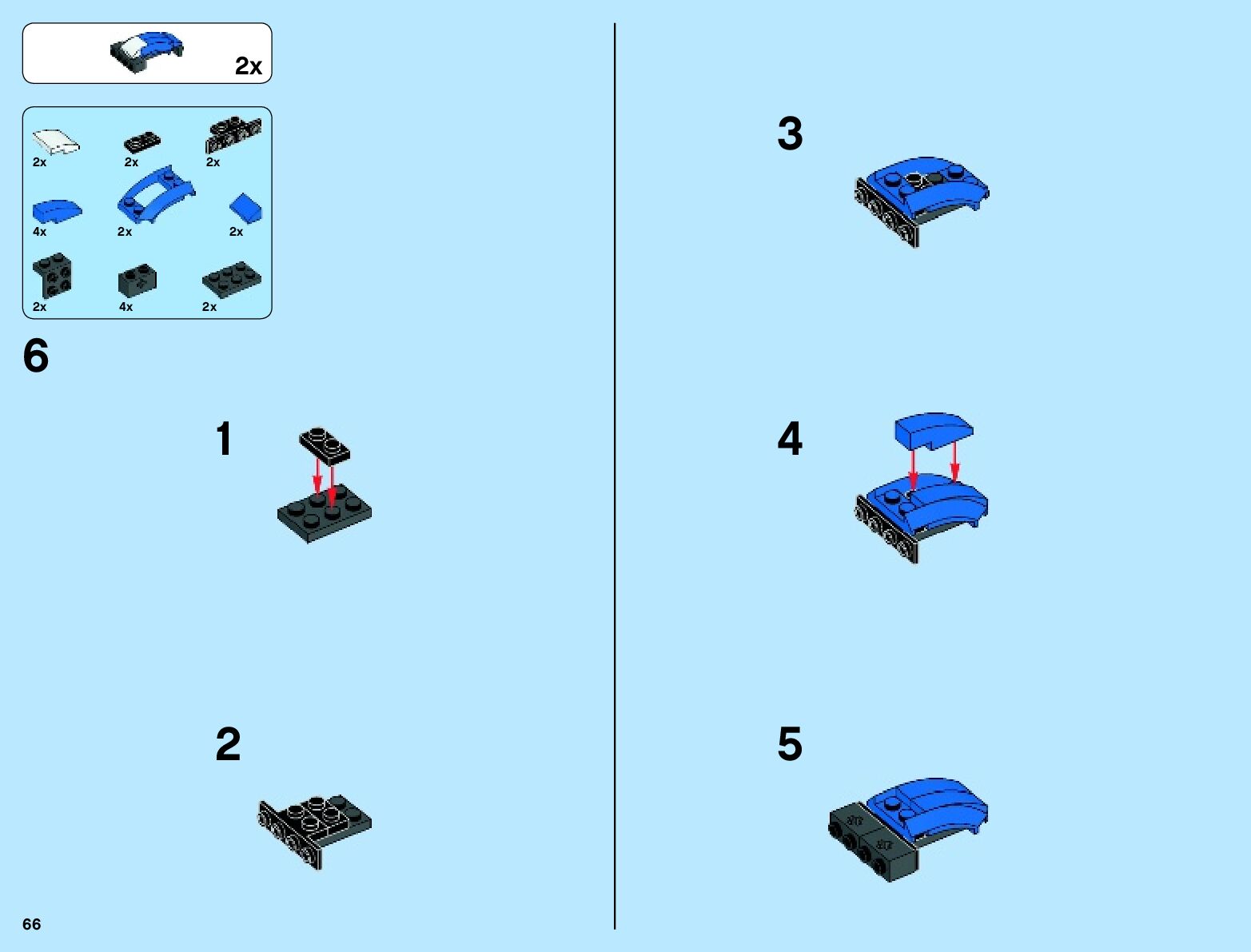 2x

2x
2x
2x
4x
2x
2x
2x
4x
2x

6

1

2

3

4

5

66