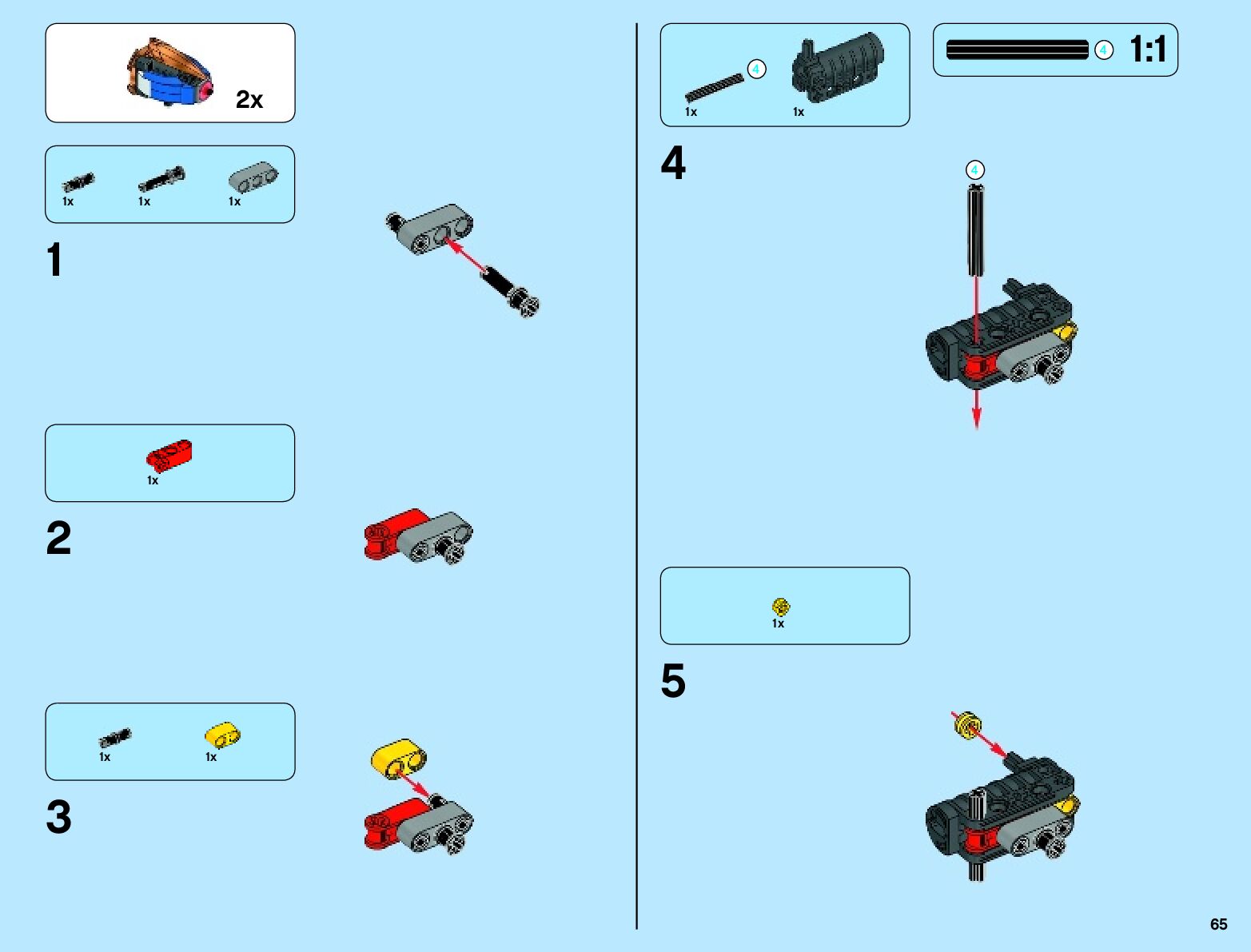 2x

1x 1x 1x

1

1x

2

1x 1x

3

4

1x 1x

4 1:1

4

4

1x

5

65