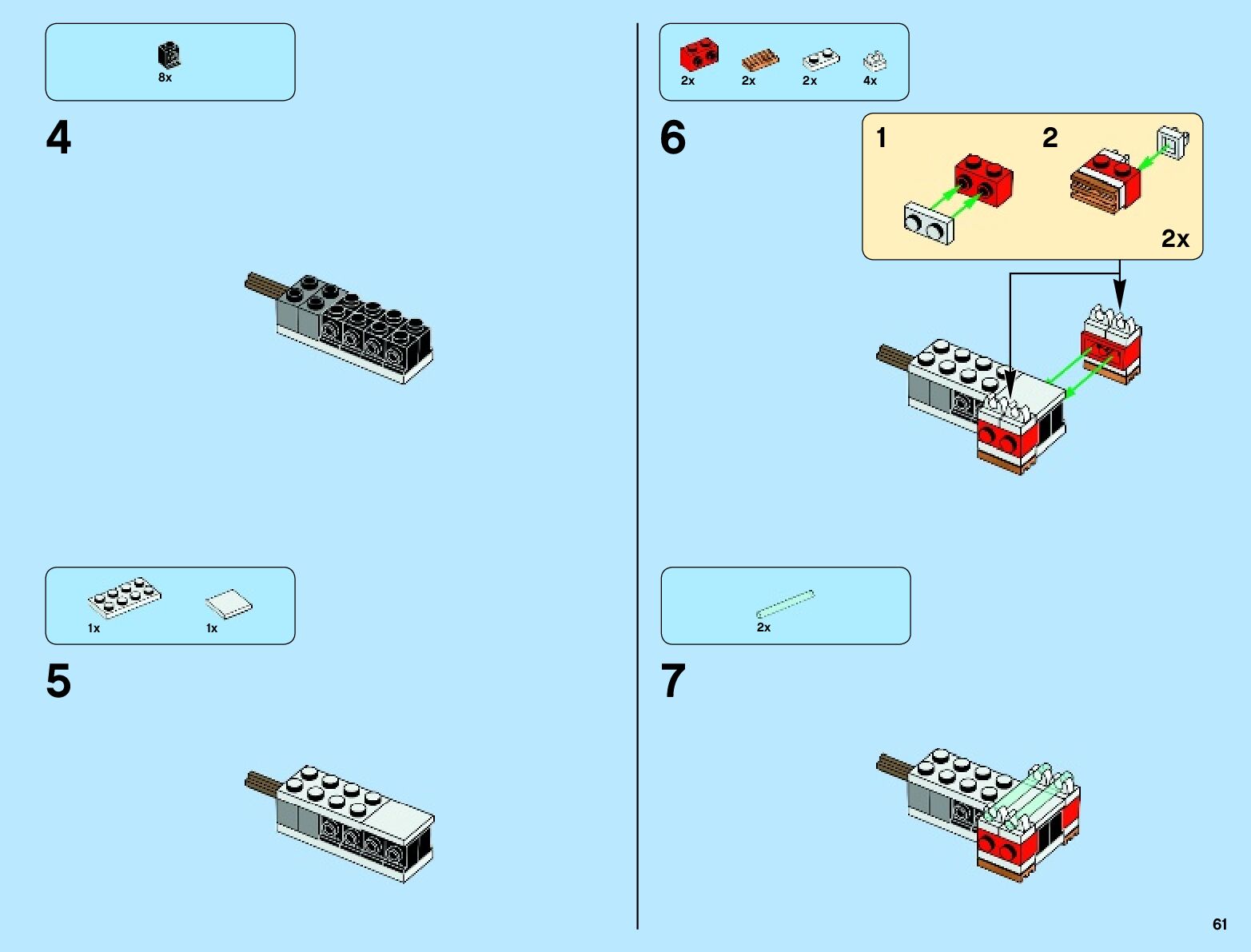 8x

4

1x 1x

5

2x 2x 2x 4x

6

1

2

2x

2x

7

61