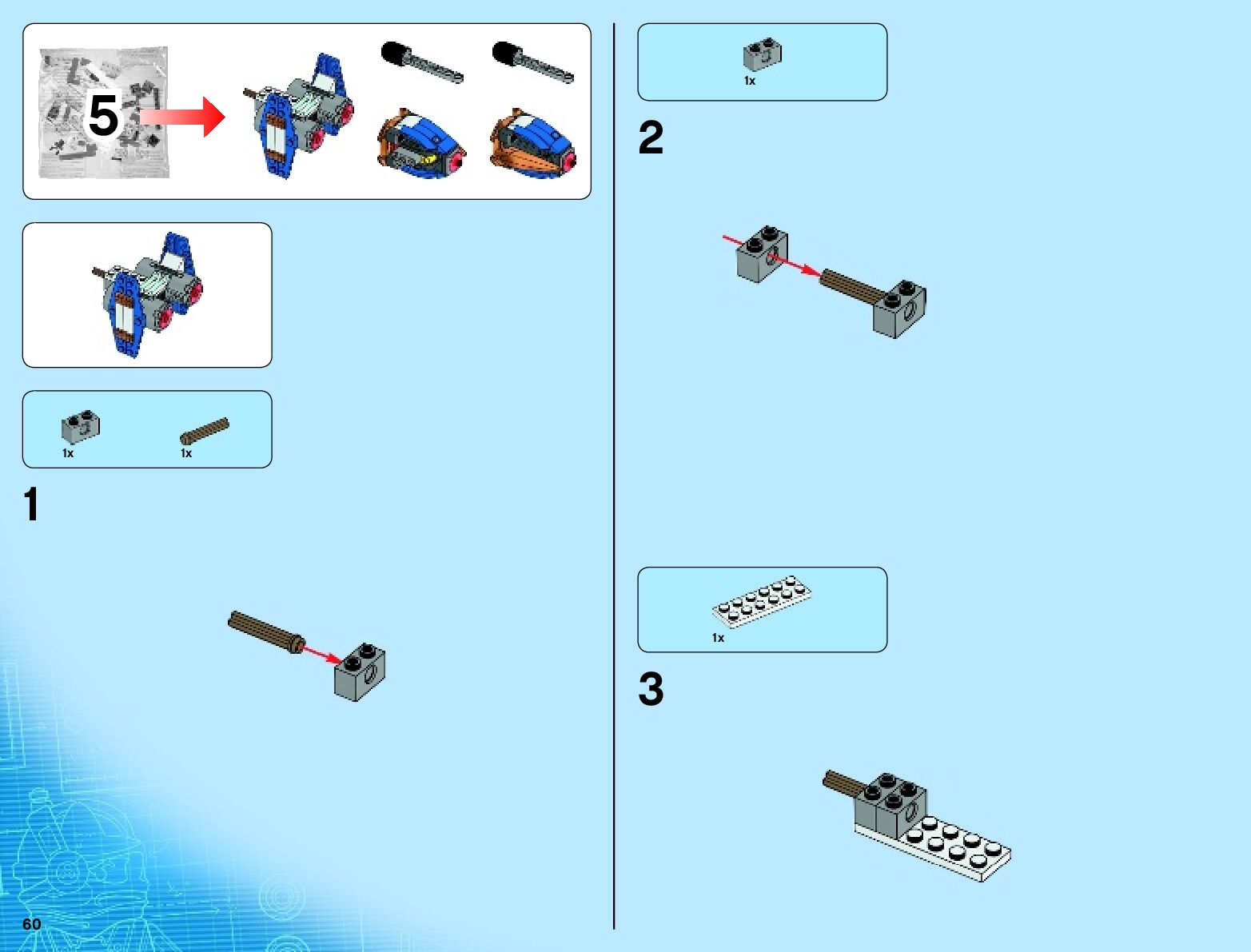 5

1x

1x

1

60

1x

2

1x

3