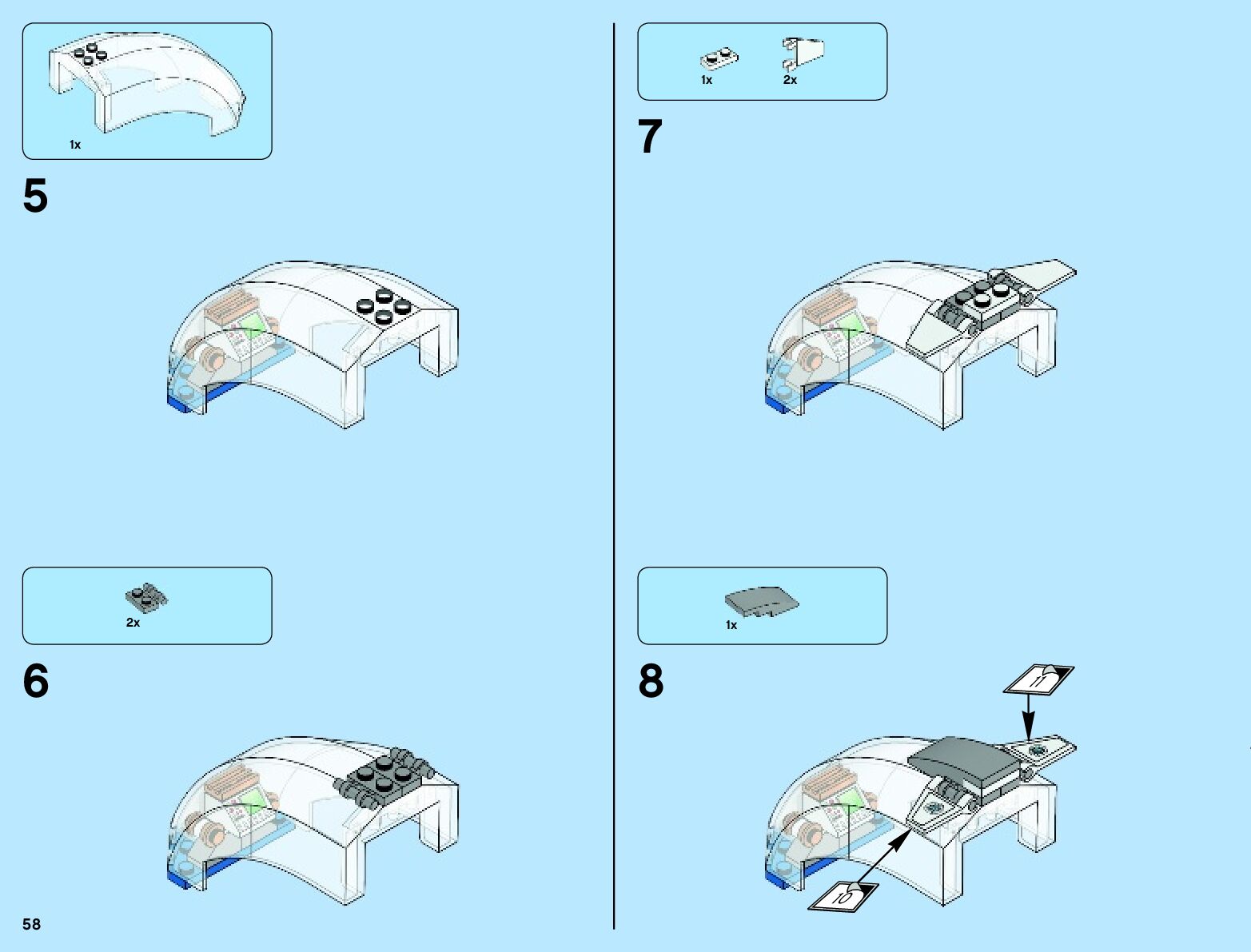 1x

5

2x

6

58

1x 2x

7

1x

8

11

10