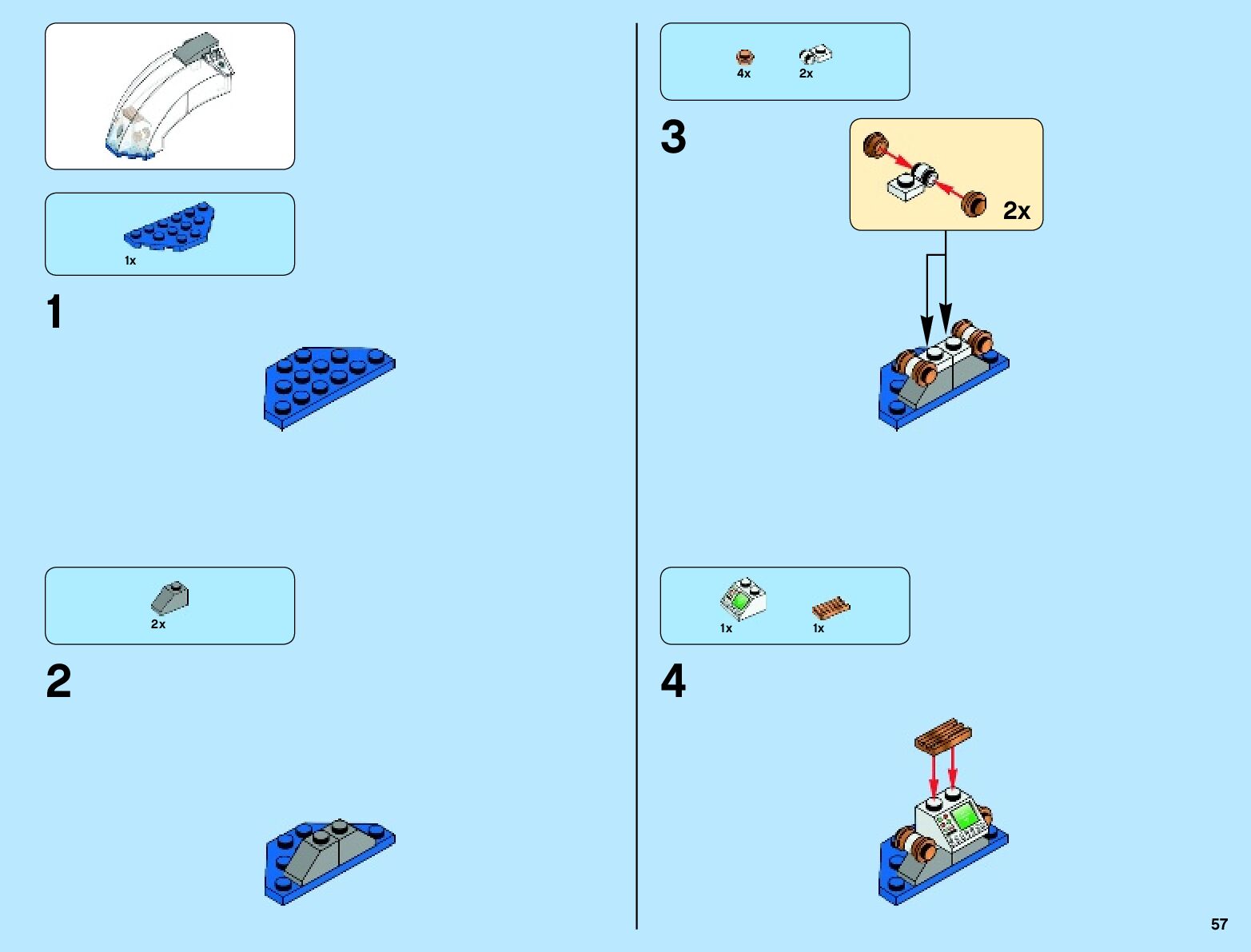 1x

1

2x

2

4x 2x

3

2x

1x 1x

4

57