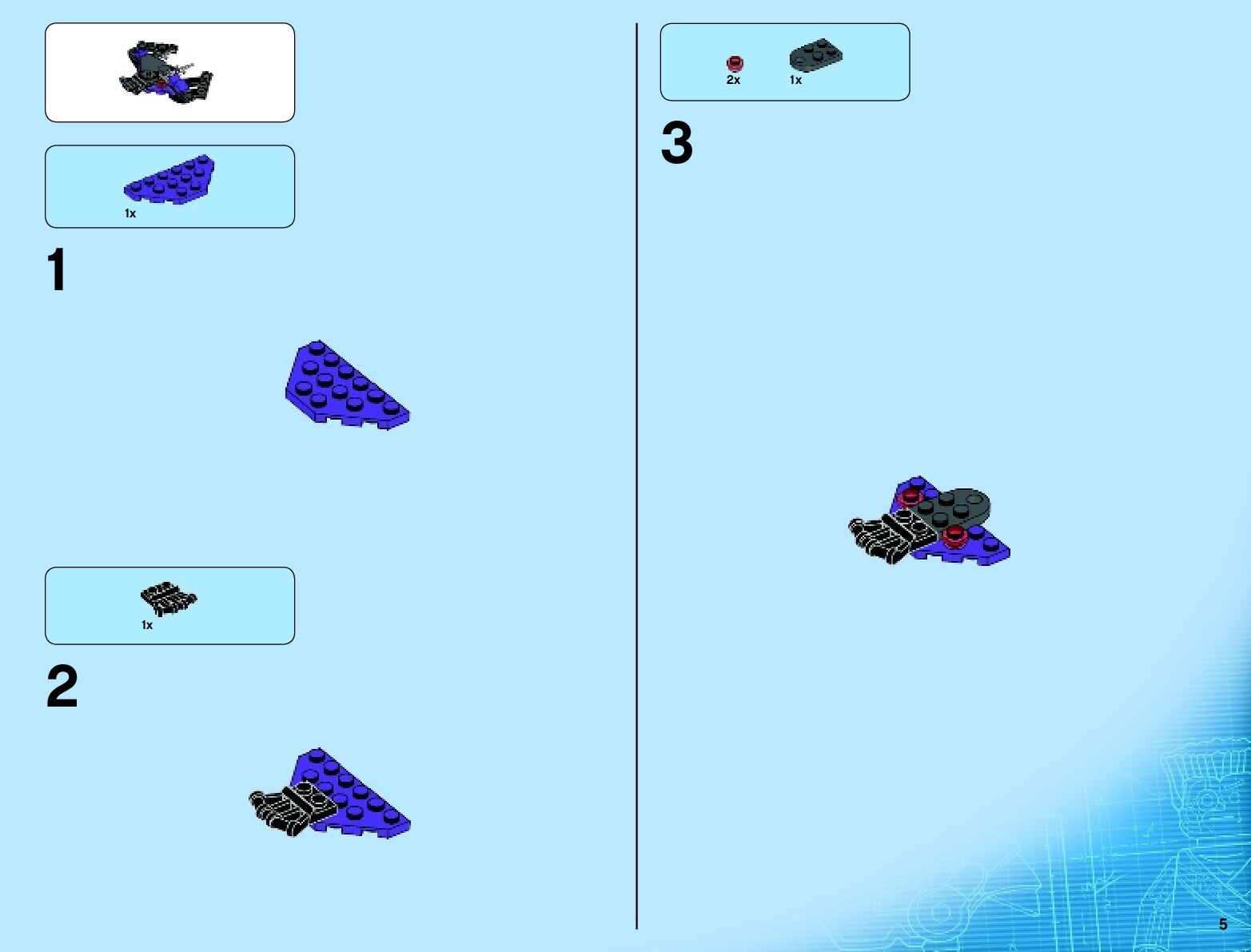 1x

1

1x

2

2x 1x

3

5