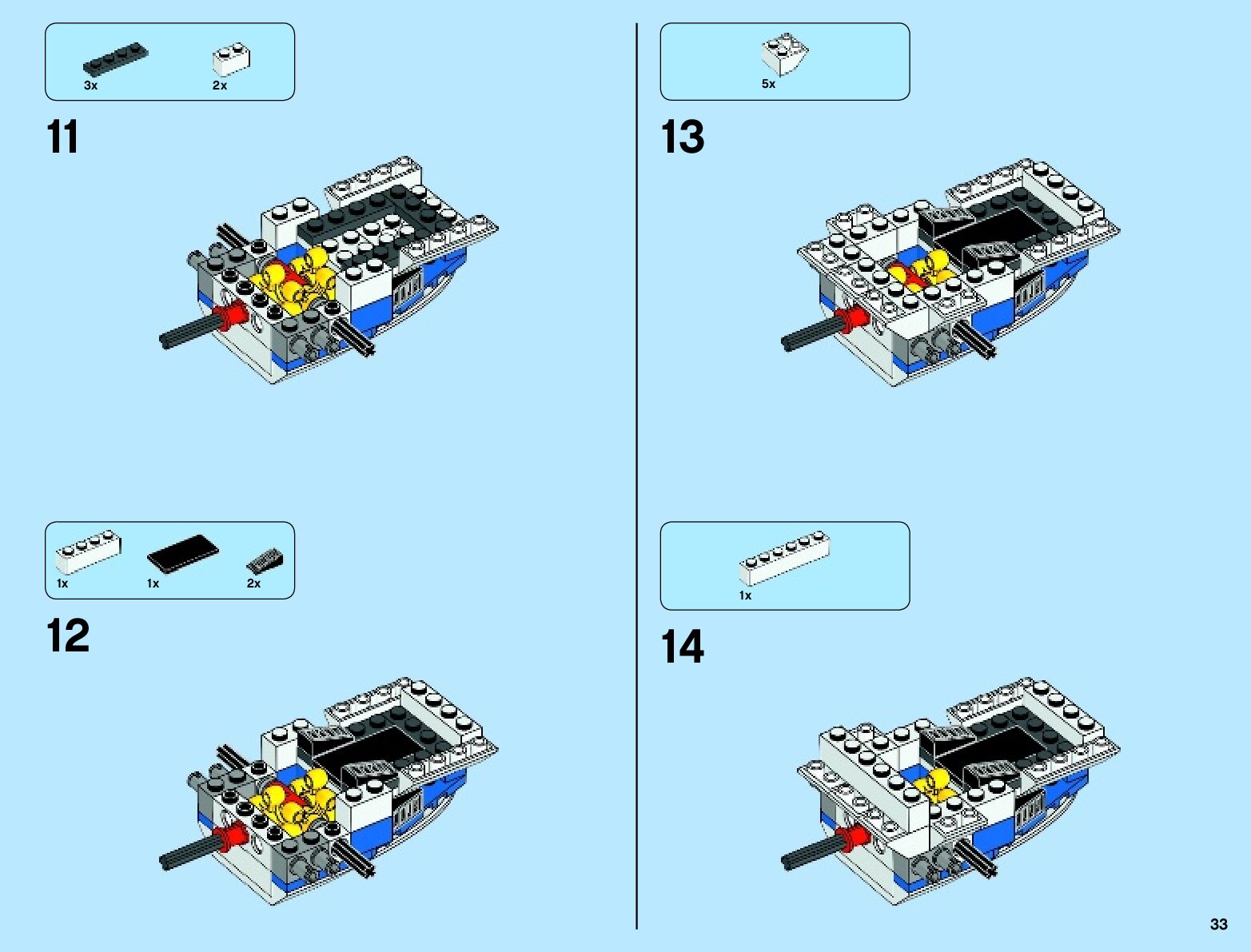 3x 2x

11

1x 1x 2x

12

5x

13

1x

14

33