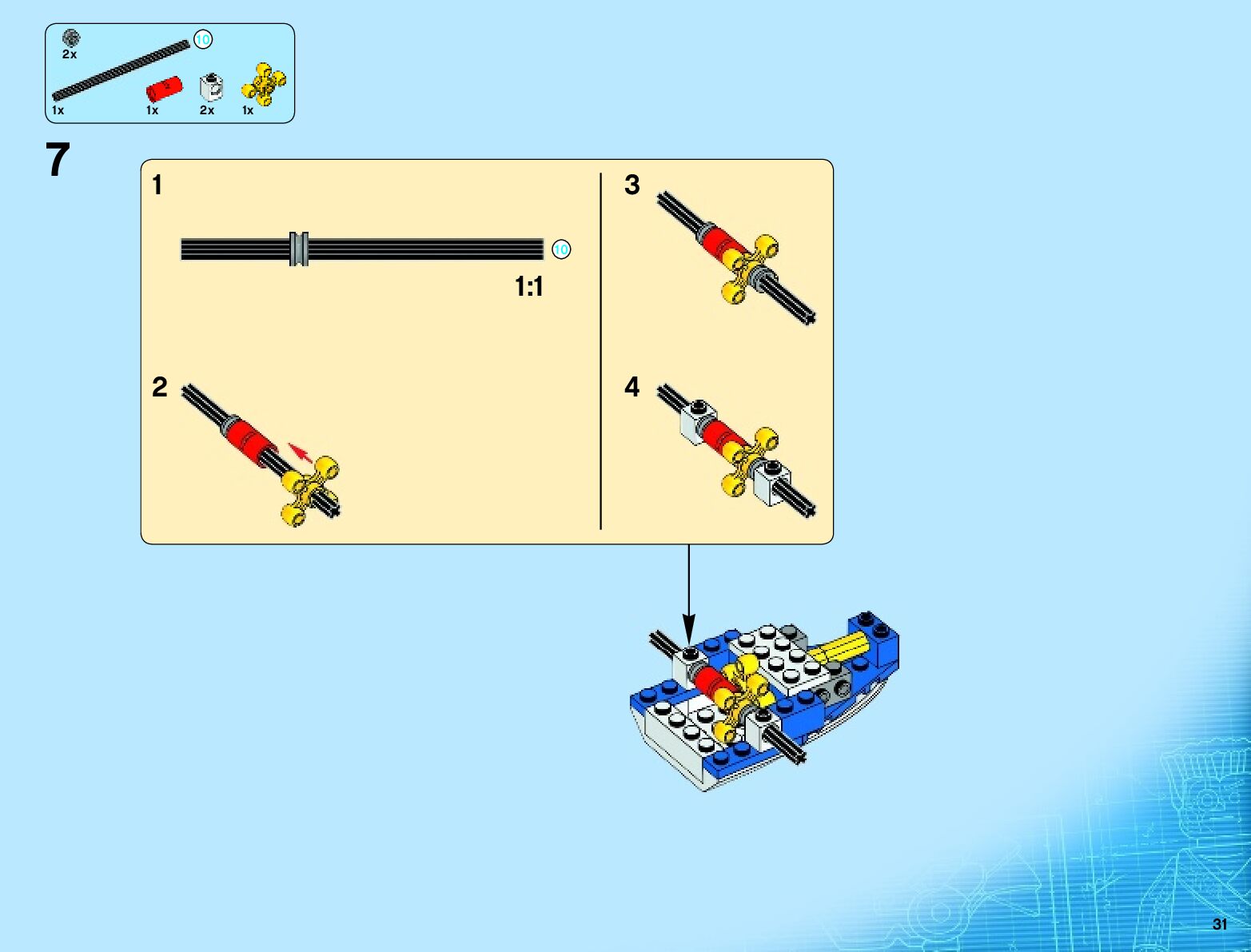 2x
10
1x
1x
2x
1x

7

1

10

1:1

2

3

4

31