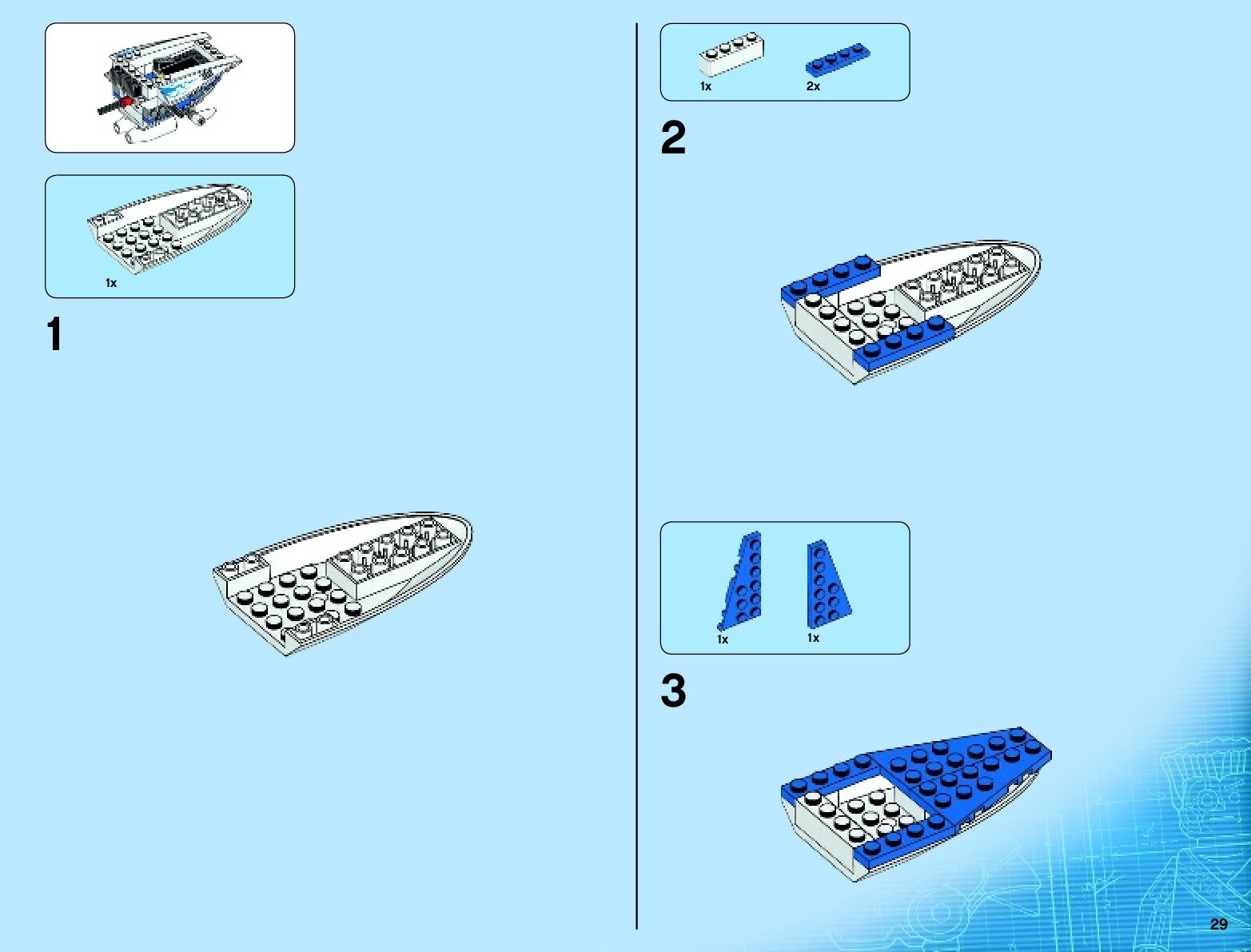 1x

1

1x 2x

2

1x 1x

3

29