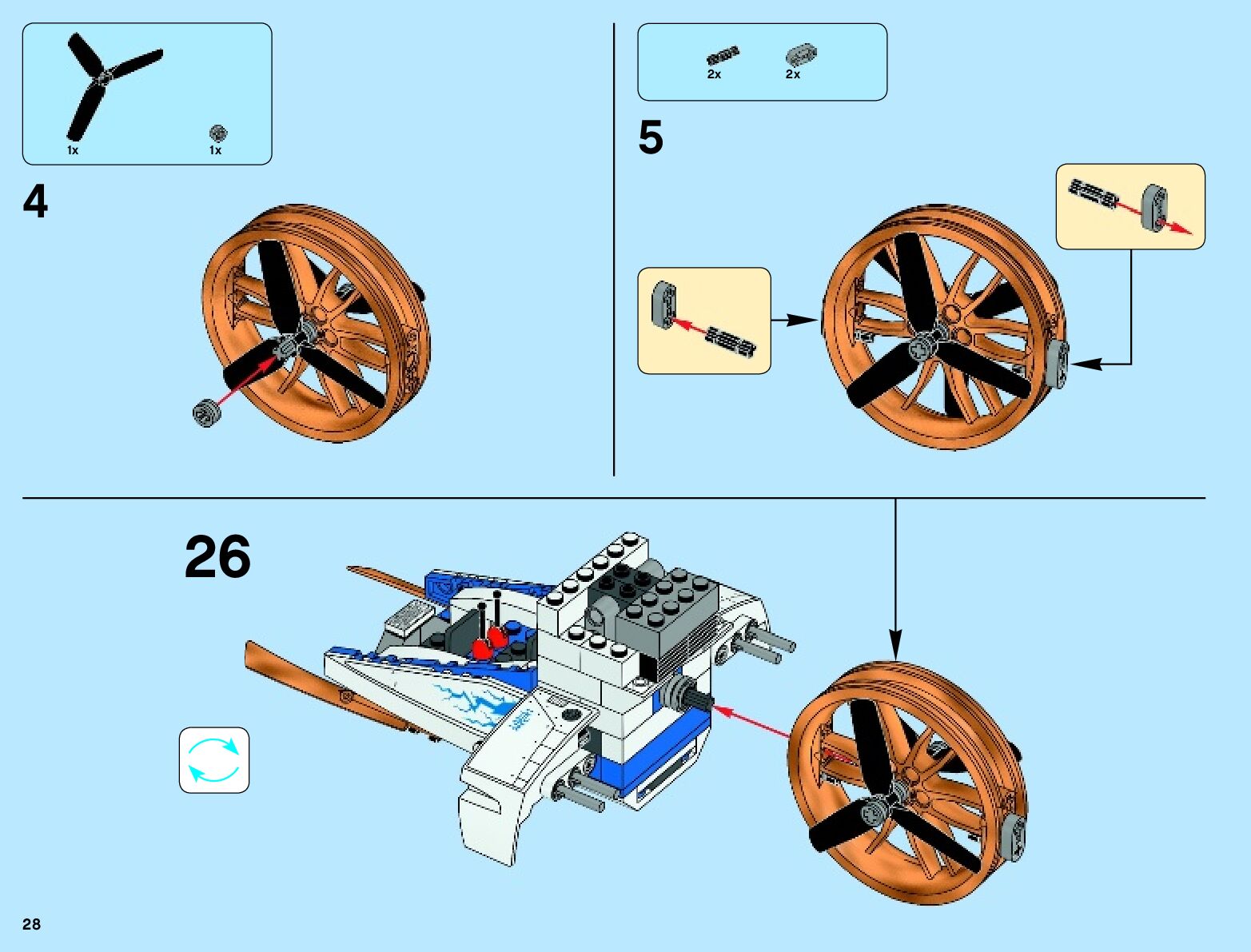 1x
1x

4

2x
2x

5

26

28