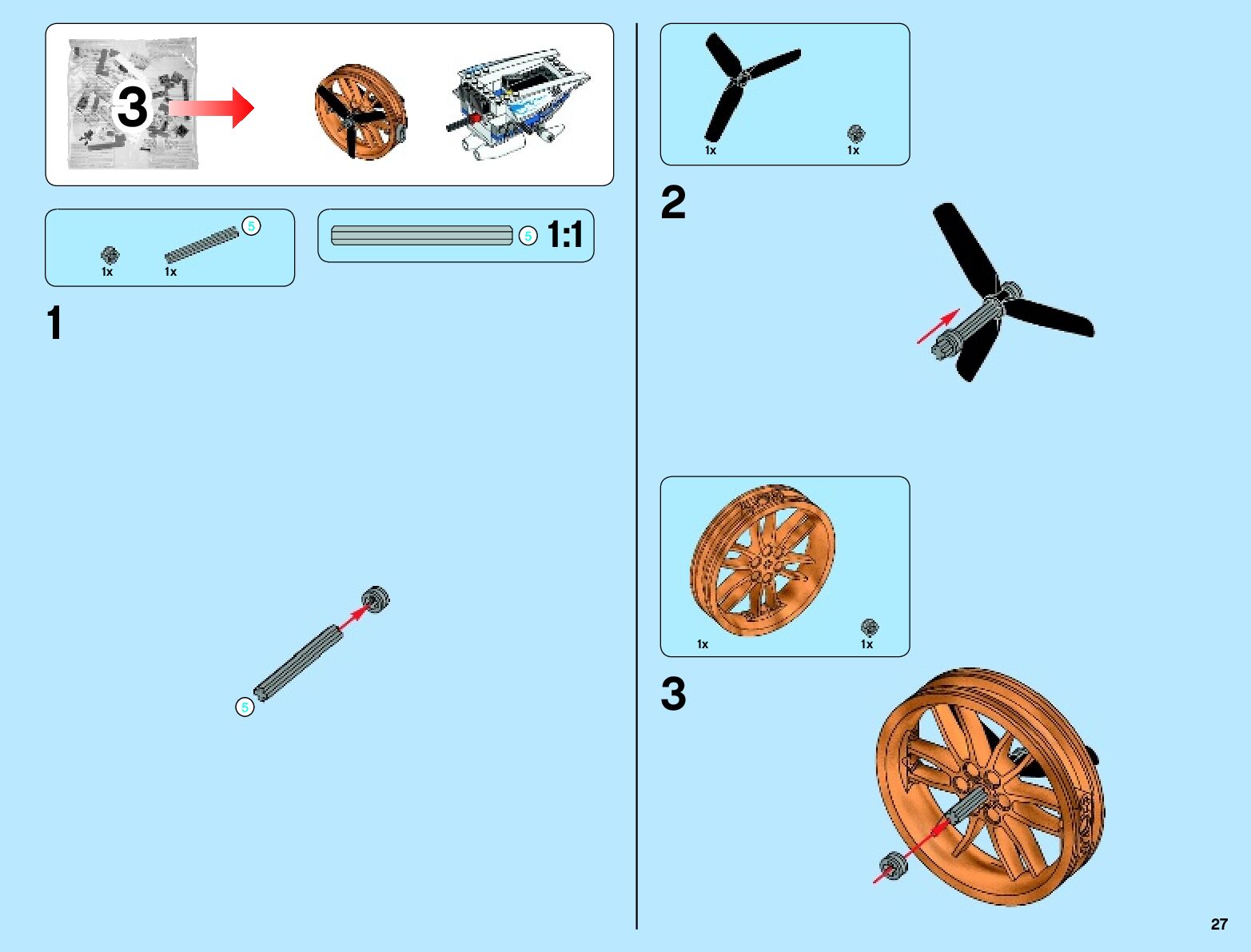 3

1x 1x 5

5 1:1

1

5

1x 1x

2

1x 1x

3

27