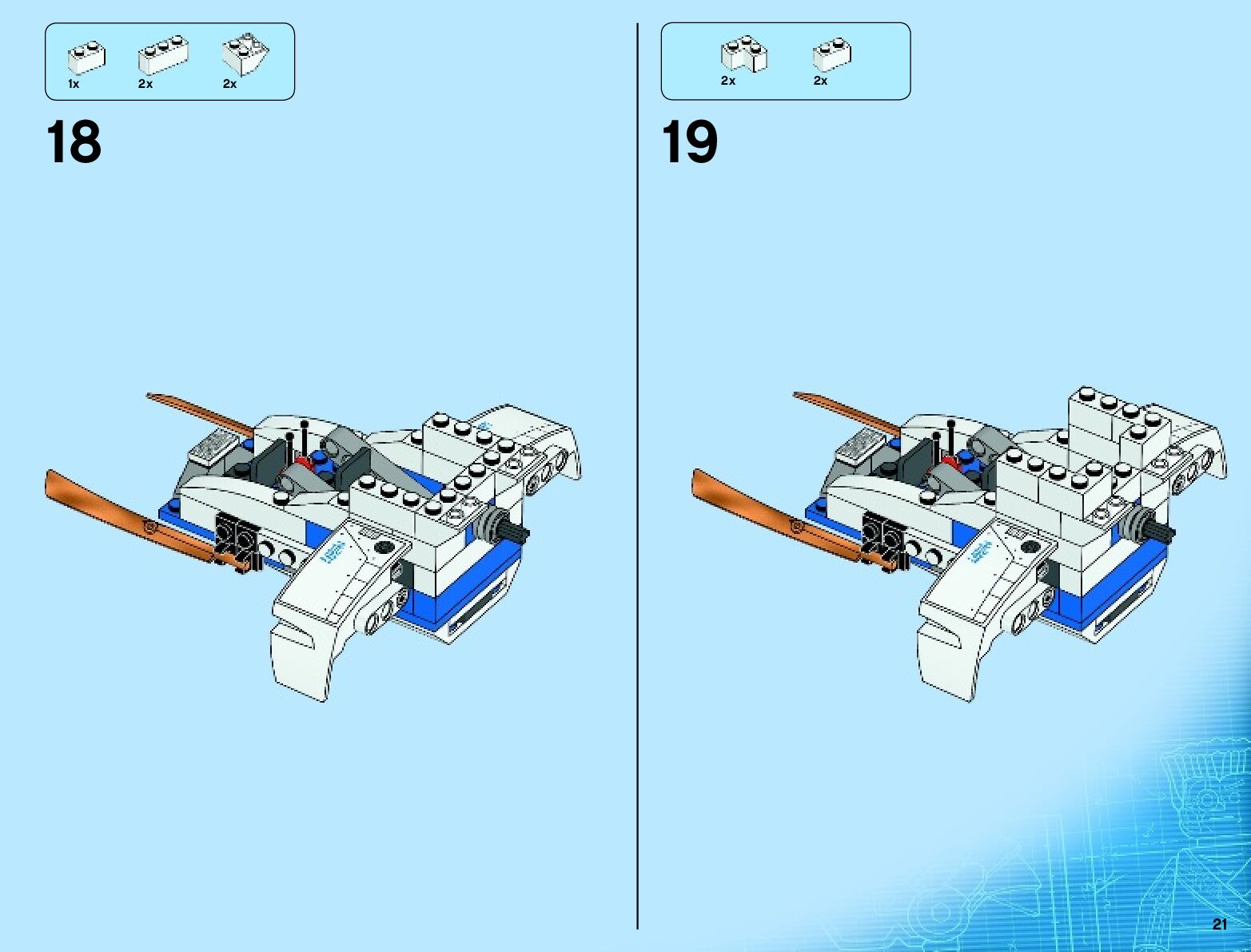 1x 2x 2x

18

2x 2x

19

21