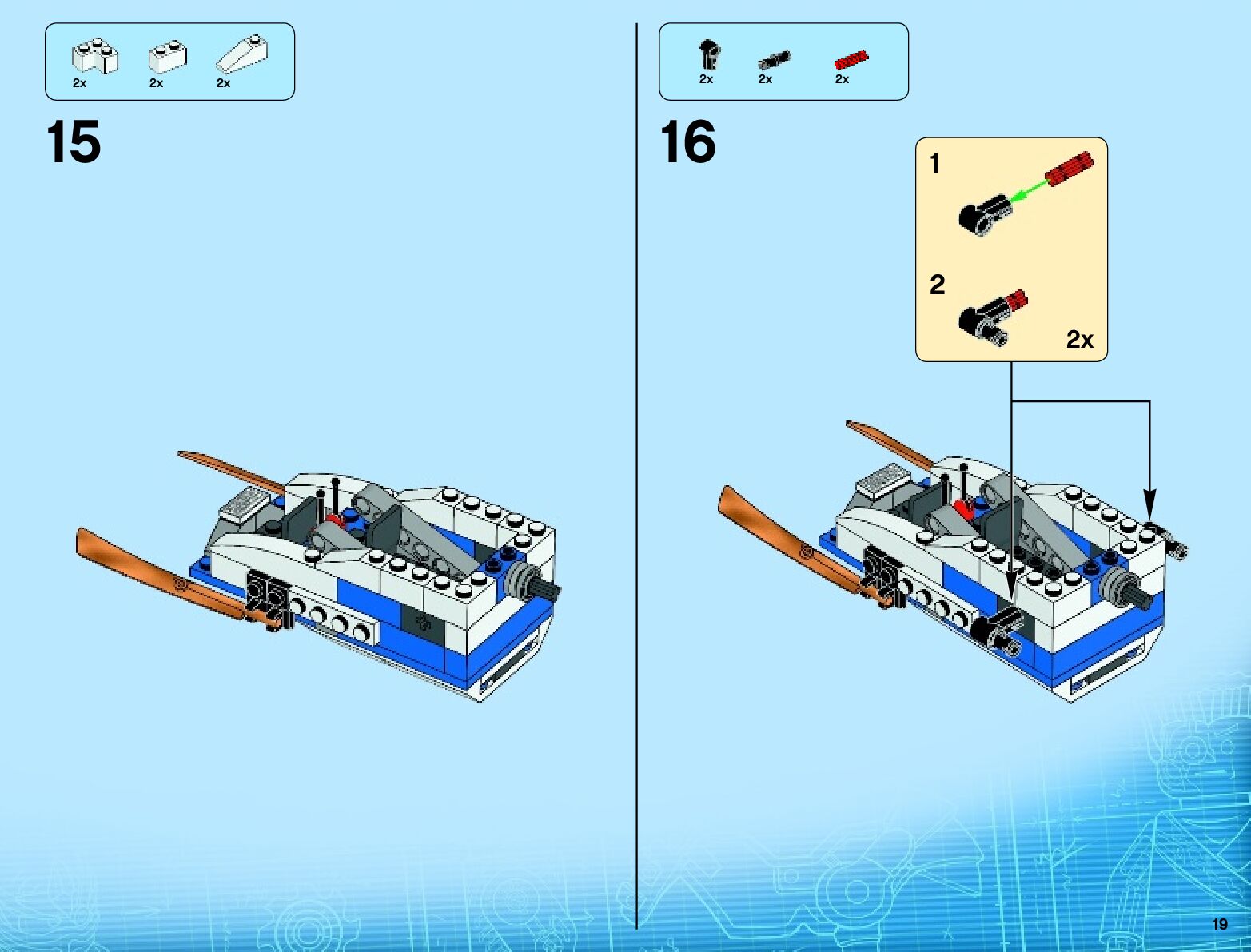 2x 2x 2x

15

2x 2x 2x

16

1

2

2x

19