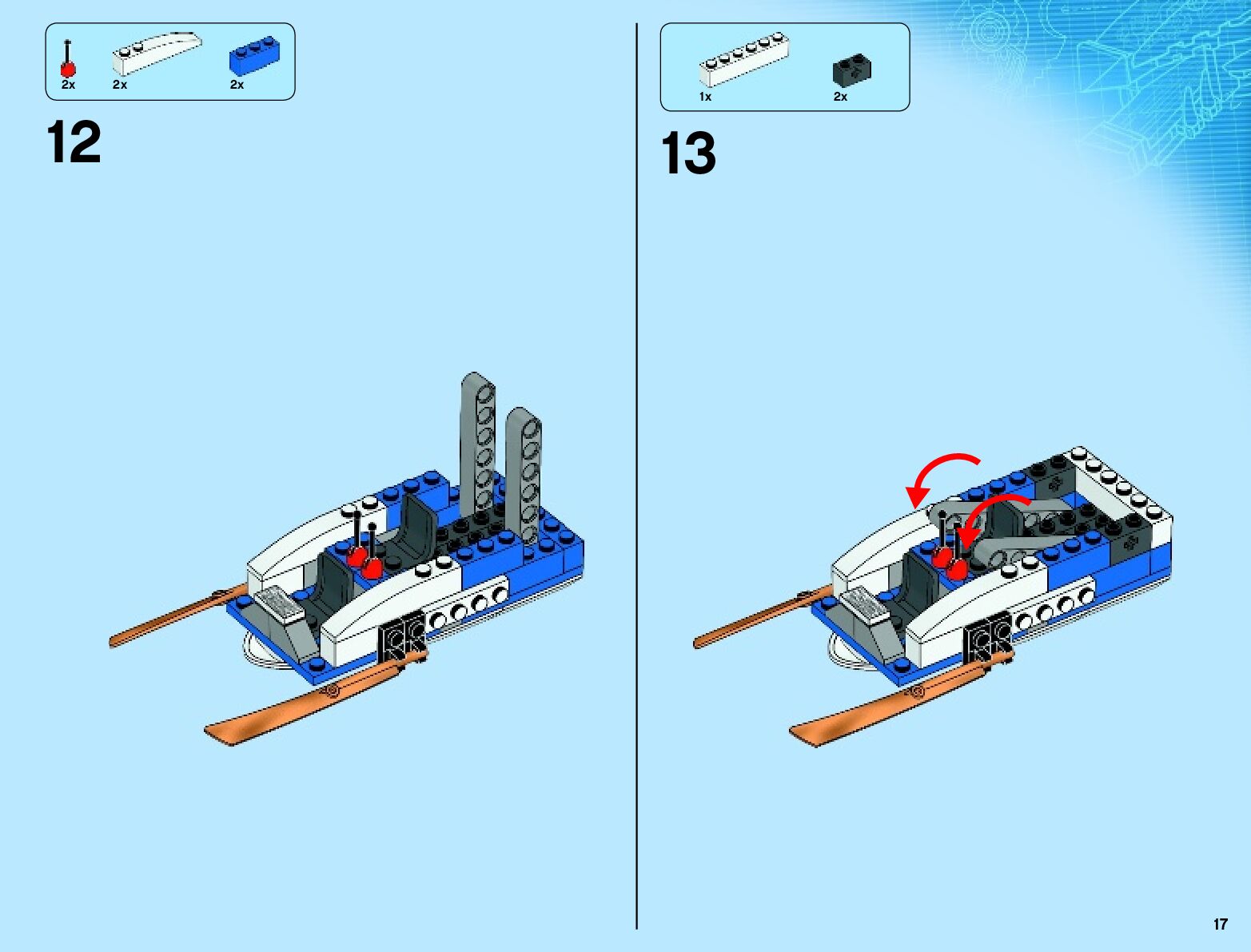 2x 2x 2x

12

1x 2x

13

17