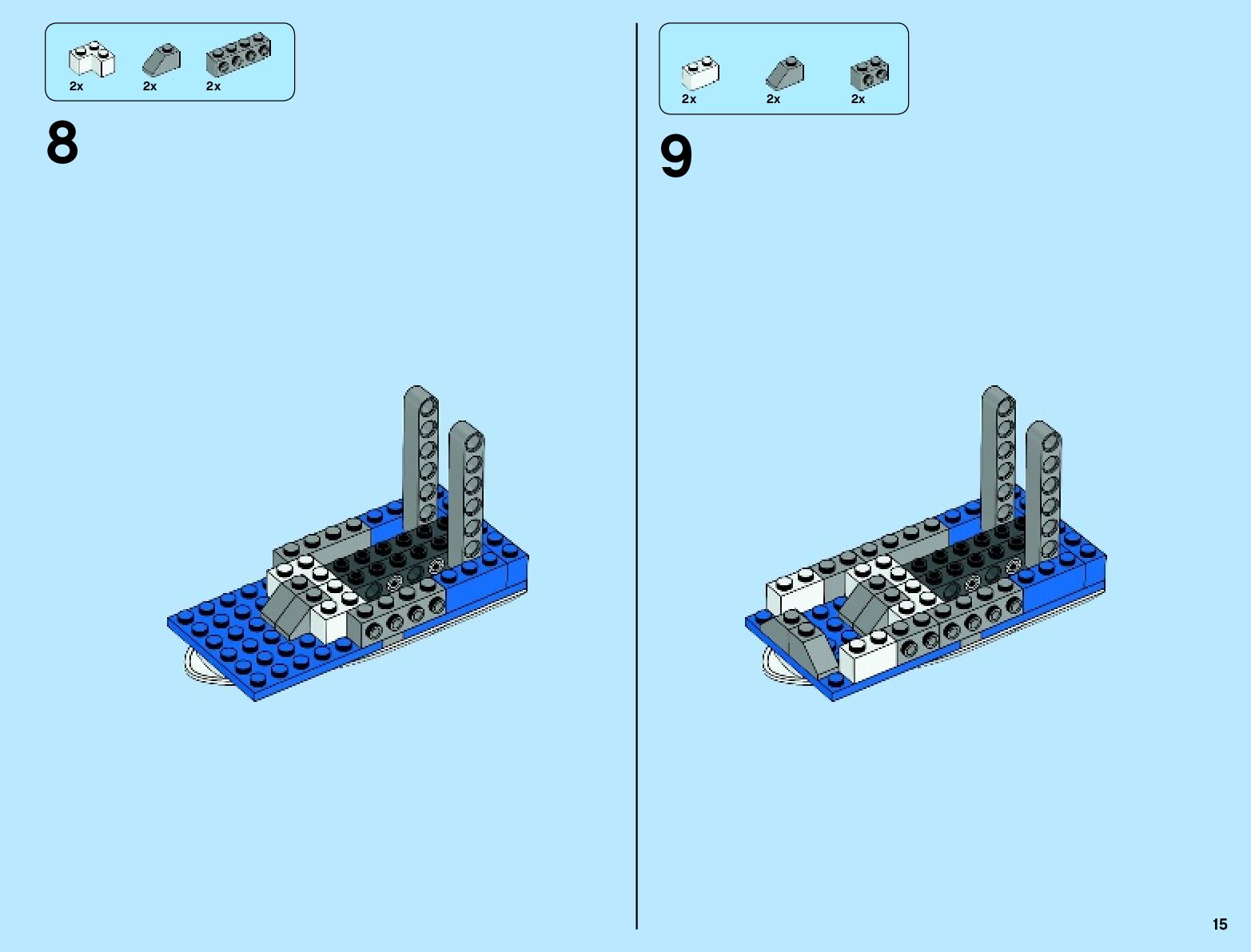 2x 2x 2x

8

2x 2x 2x

9

15