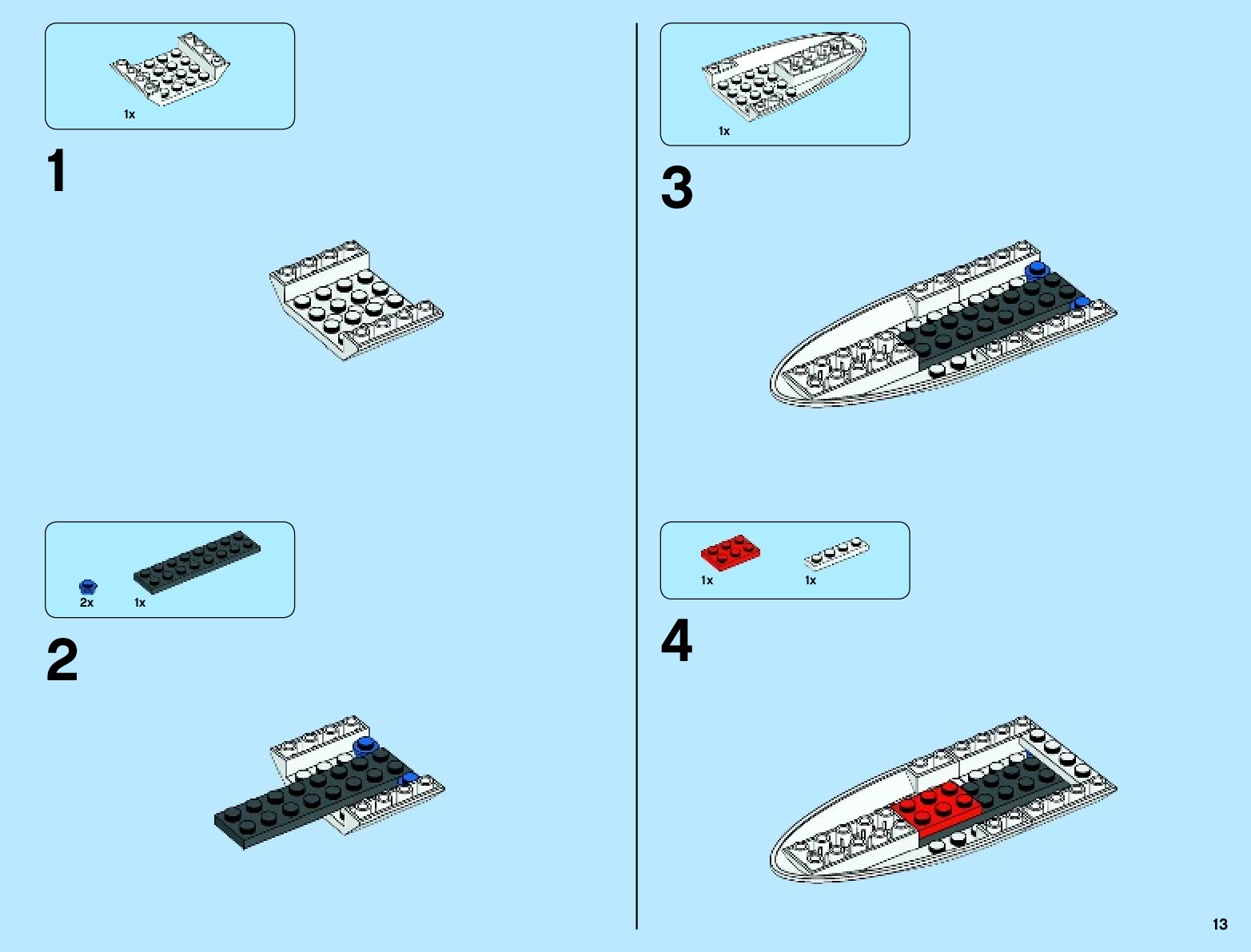 1x

1

2x 1x

2

1x

3

1x 1x

4

13