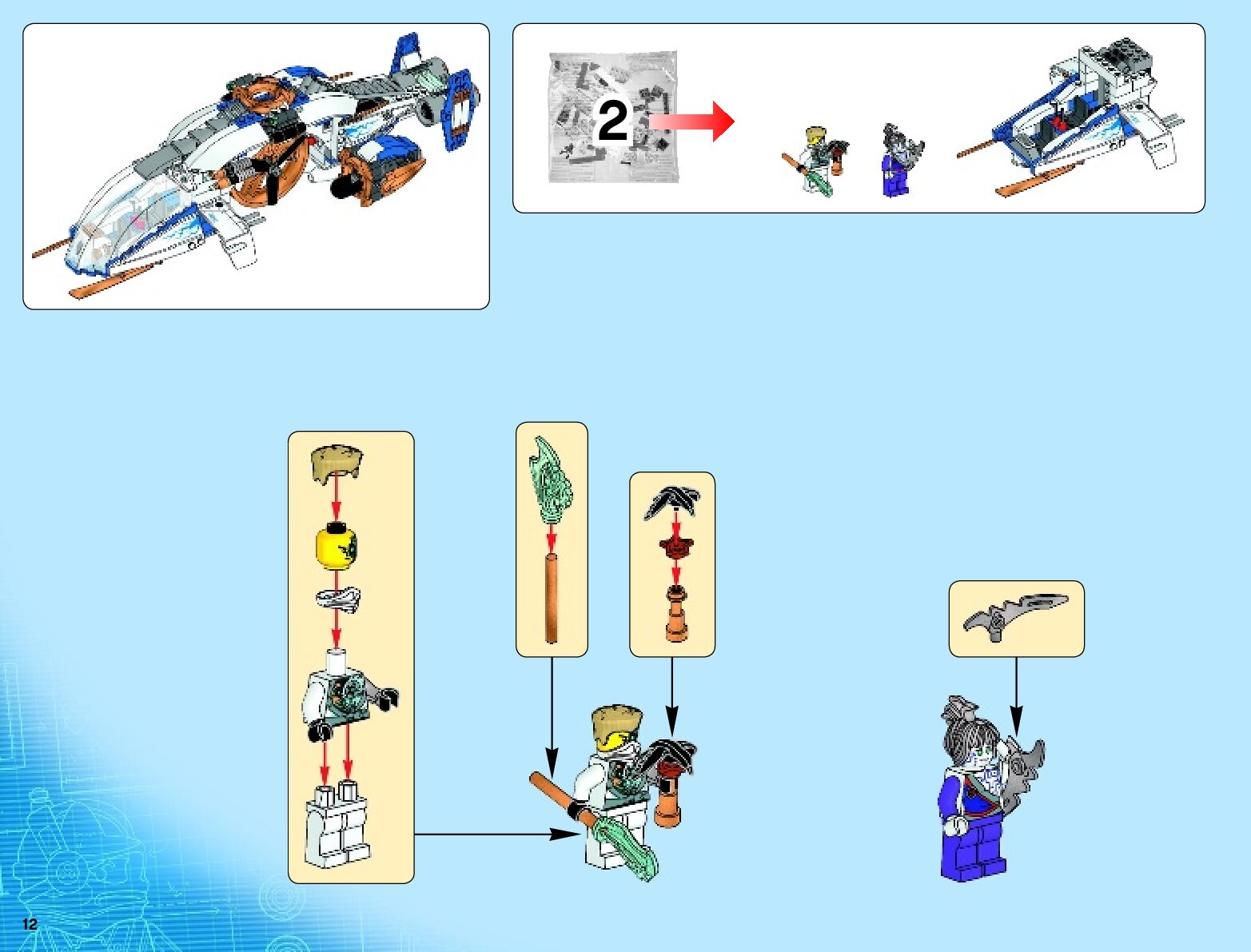 2

12